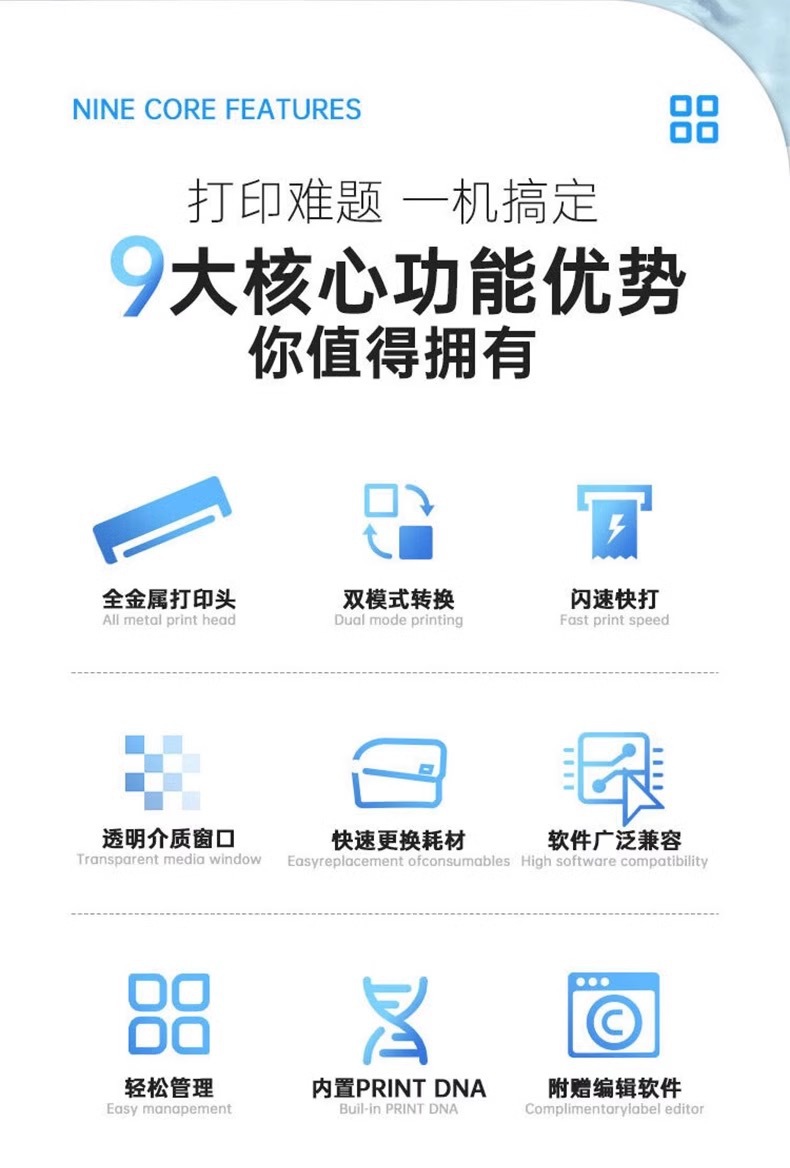 NINE CORE FEATURES

打印难题 一机搞定

9大核心功能优势
你值得拥有

全金属打印头
All metal print head

双模式转换
Dual mode printing

闪速快打
Fast print speed

透明介质窗口
Transparent media window

快速更换耗材
Easyreplacement ofconsumables

软件广泛兼容
High software compatibility

轻松管理
Easy manapement

内置PRINT DNA
Buil-in PRINT DNA

附赠编辑软件
Complimentarylabel editor