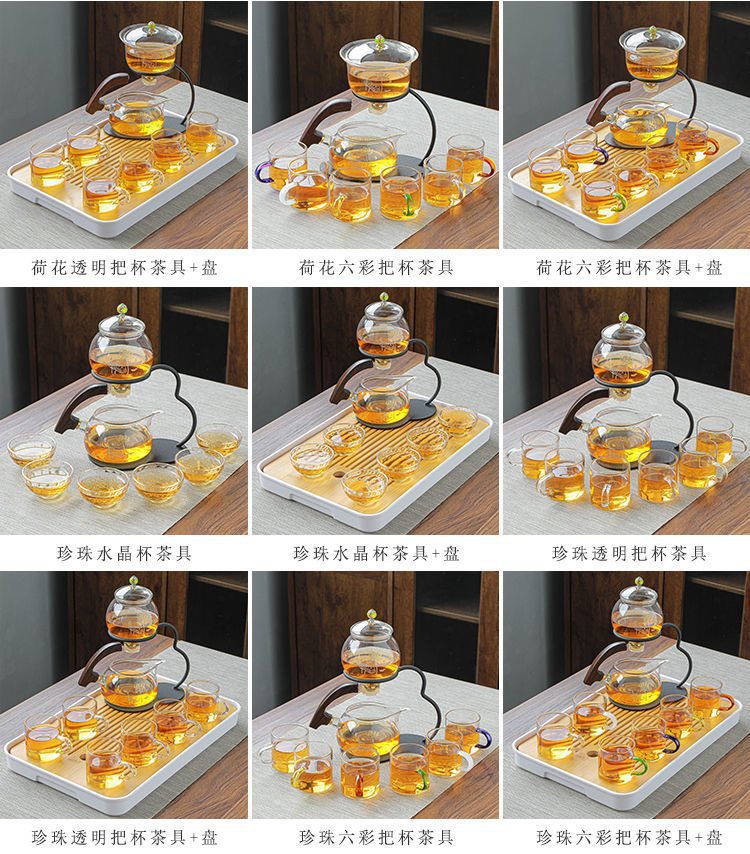 荷花透明把杯茶具+盘

荷花六彩把杯茶具

荷花六彩把杯茶具+盘

珍珠水晶杯茶具

珍珠水晶杯茶具+盘

珍珠透明把杯茶具

珍珠透明把杯茶具+盘

珍珠六彩把杯茶具

珍珠六彩把杯茶具+盘