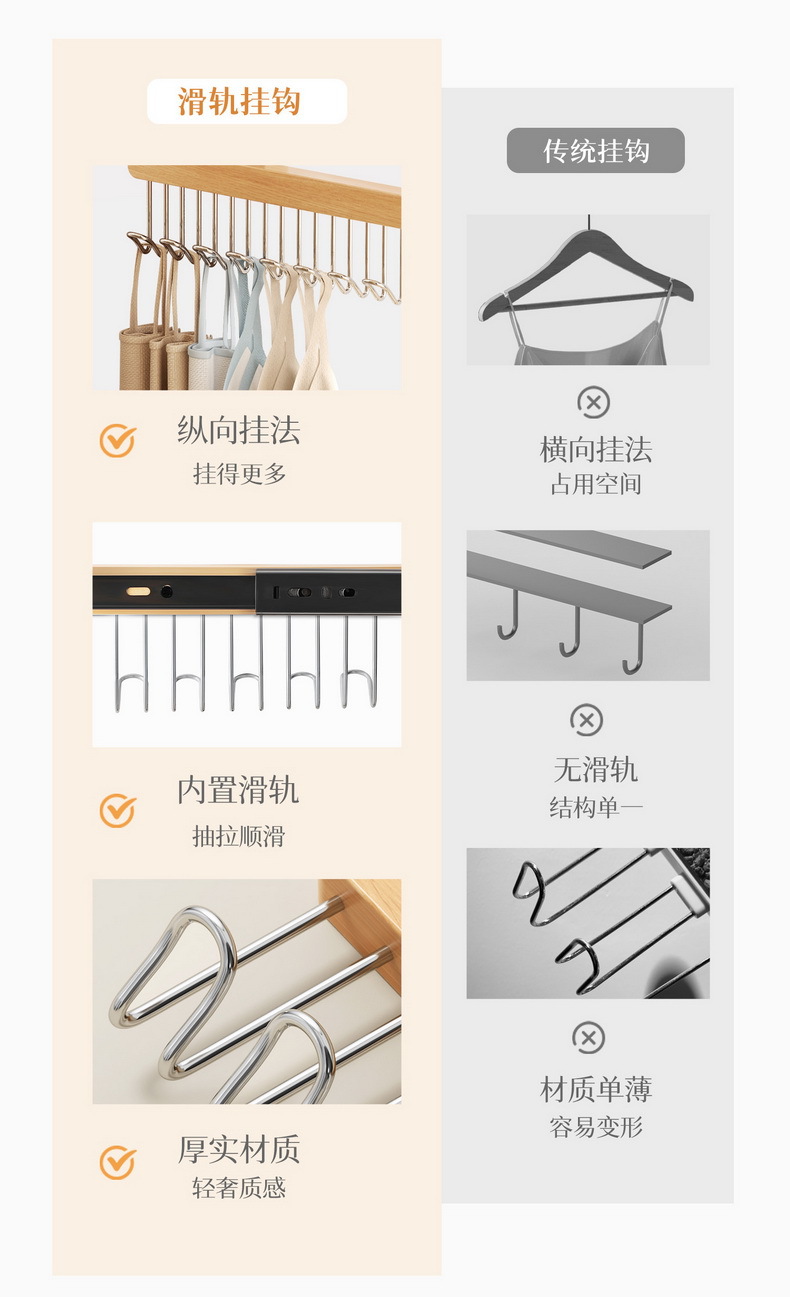 滑轨挂钩

纵向挂法
挂得更多

内置滑轨
抽拉顺滑

厚实材质
轻奢质感

传统挂钩

横向挂法
占用空间

无滑轨
结构单一

材质单薄
容易变形