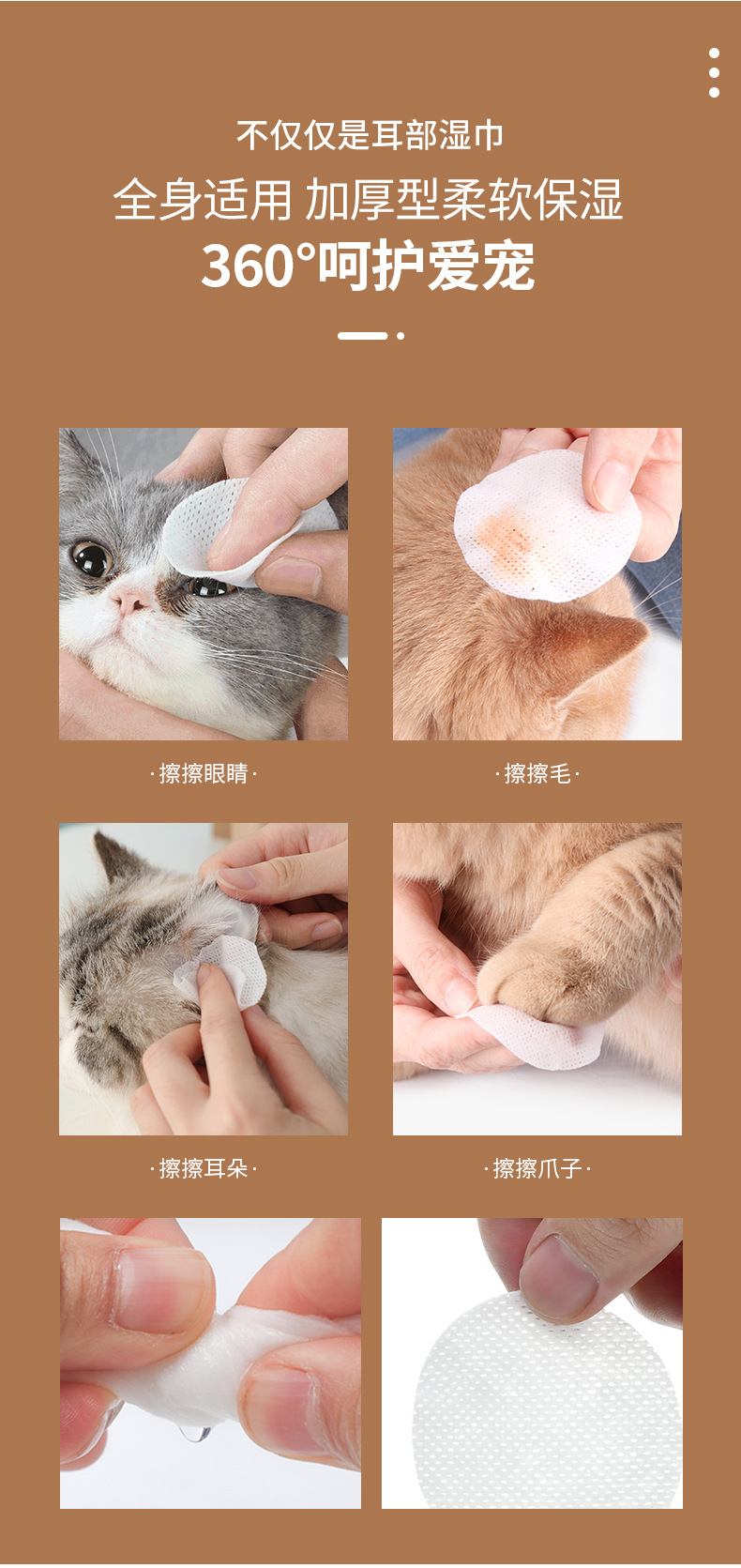 不仅仅是耳部湿巾

全身适用 加厚型柔软保湿

360°呵护爱宠

·擦擦眼睛·

·擦擦毛·

·擦擦耳朵·

·擦擦爪子·