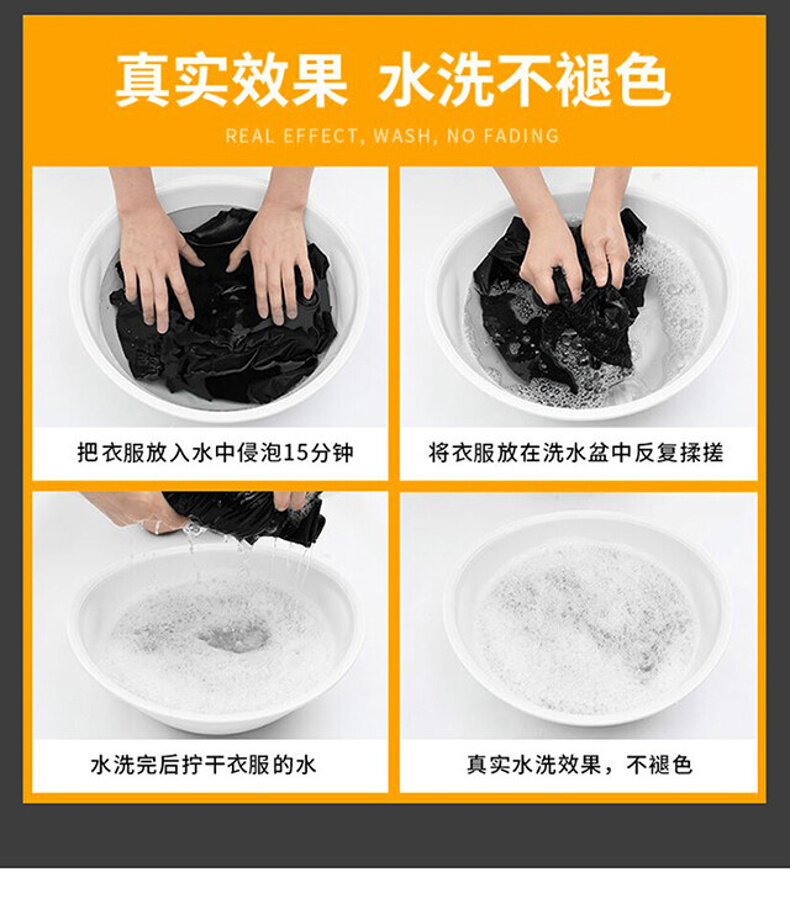 真实效果 水洗不褪色

REAL EFFECT, WASH, NO FADING

把衣服放入水中侵泡15分钟

将衣服放在洗水盆中反复揉搓

水洗完后拧干衣服的水

真实水洗效果，不褪色