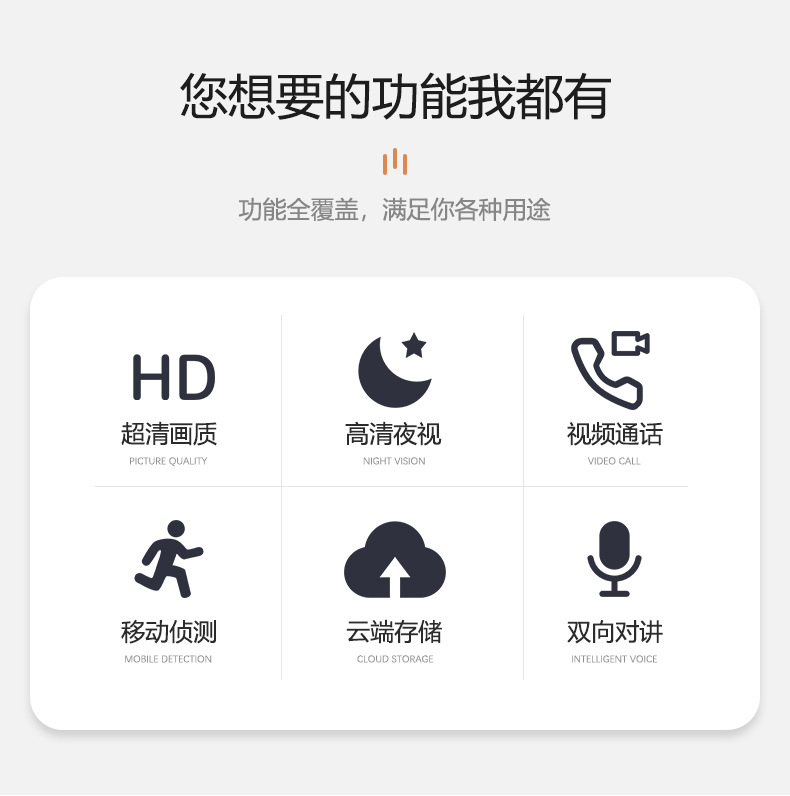 您想要的功能我都有

功能全覆盖，满足你各种用途

HD
超清画质
PICTURE QUALITY

高清夜视
NIGHT VISION

视频通话
VIDEO CALL

移动侦测
MOBILE DETECTION

云端存储
CLOUD STORAGE

双向对讲
INTELLIGENT VOICE