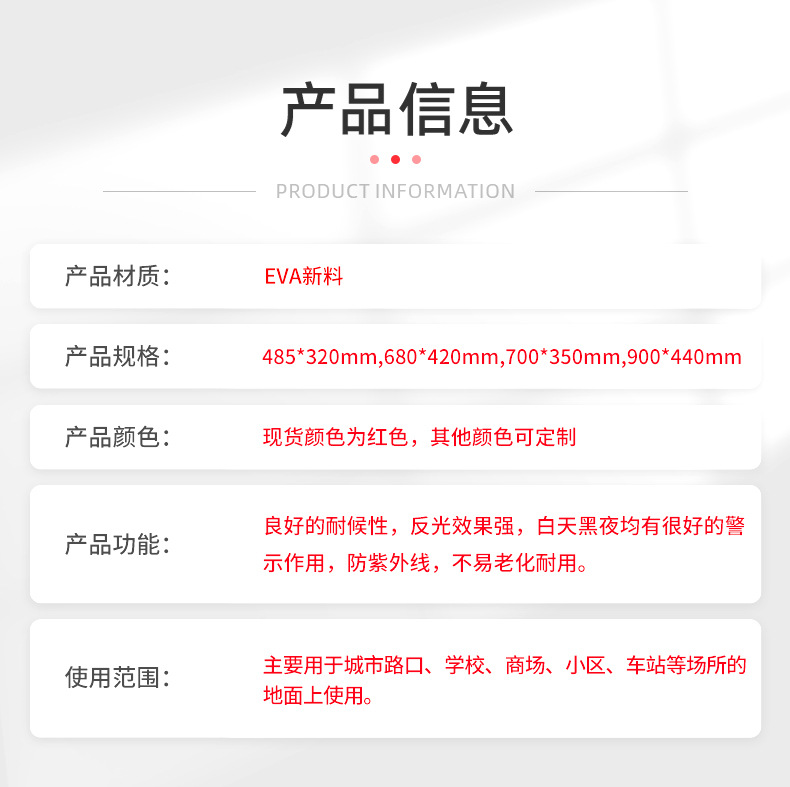 产品信息

PRODUCT INFORMATION

产品材质: EVA新料

产品规格: 485*320mm,680*420mm,700*350mm,900*440mm

产品颜色: 现货颜色为红色，其他颜色可定制

产品功能: 良好的耐候性，反光效果强，白天黑夜均有很好的警示作用，防紫外线，不易老化耐用。

使用范围: 主要用于城市路口、学校、商场、小区、车站等场所的地面上使用。