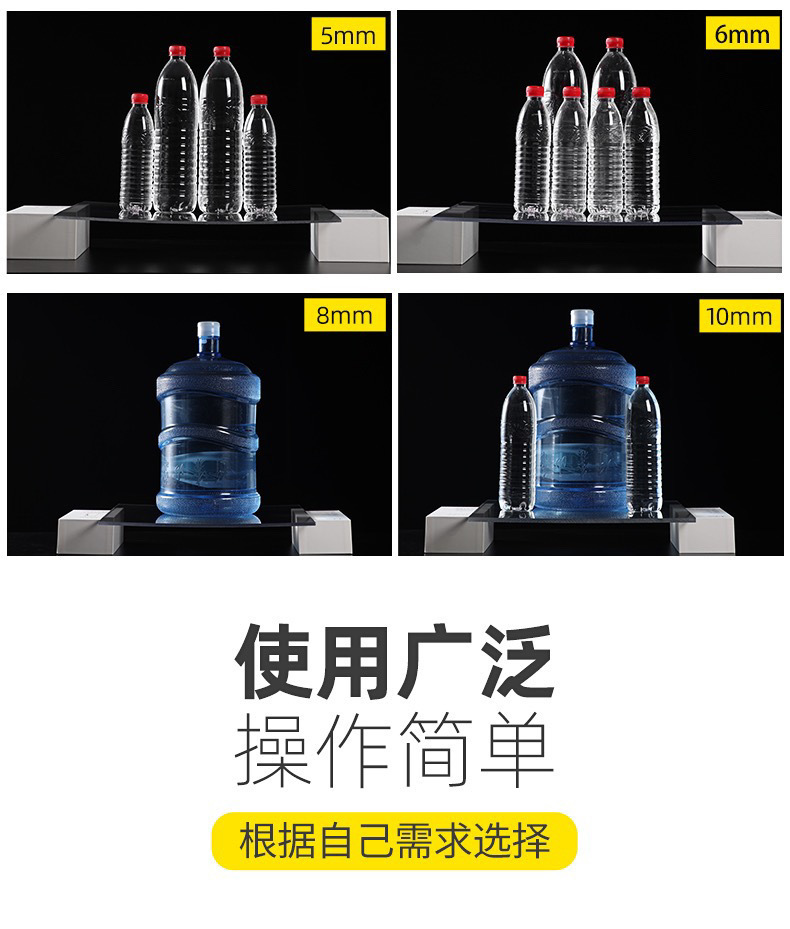 5mm

6mm

8mm

10mm

使用广泛
操作简单

根据自己需求选择