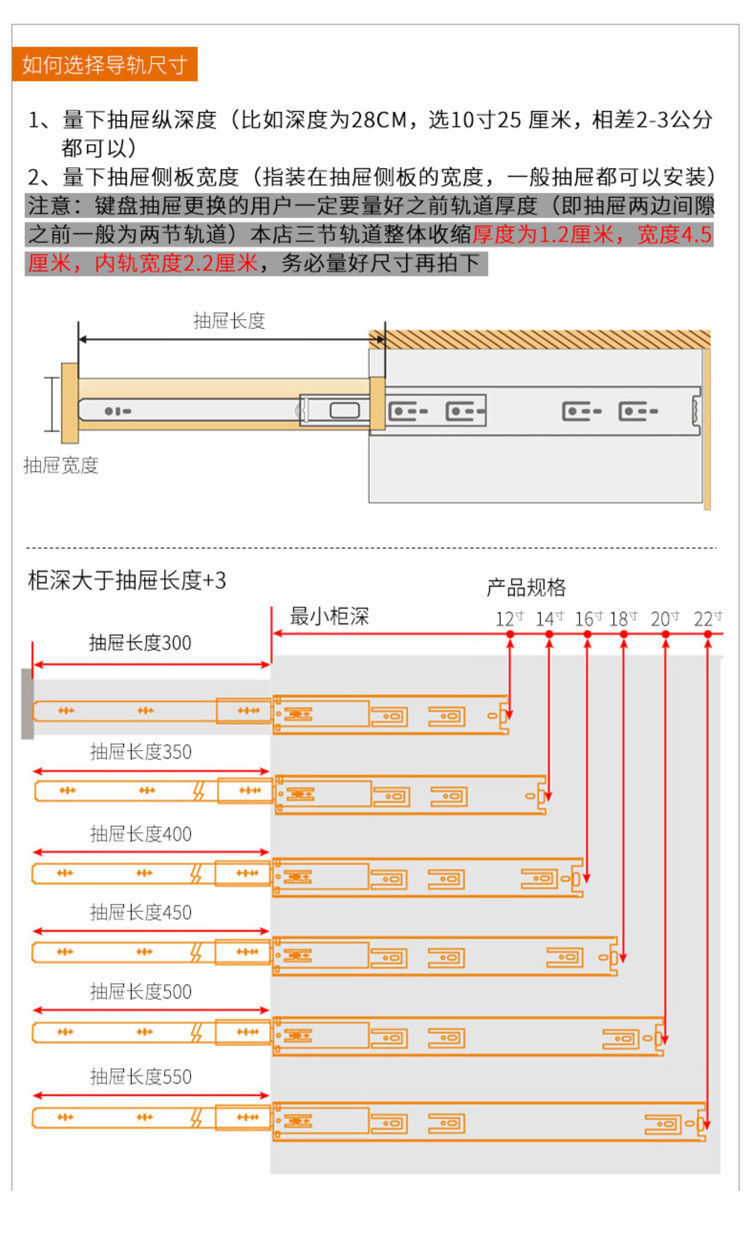 如何选择导轨尺寸

1、量下抽屉纵深度（比如深度为28CM，选10寸25 厘米，相差2-3公分都可以）
2、量下抽屉侧板宽度（指装在抽屉侧板的宽度，一般抽屉都可以安装）
注意：键盘抽屉更换的用户一定要量好之前轨道厚度（即抽屉两边间隙之前一般为两节轨道）本店三节轨道整体收缩厚度为1.2厘米，宽度4.5厘米，内轨宽度2.2厘米，务必量好尺寸再拍下

抽屉长度

抽屉宽度

柜深大于抽屉长度+3

产品规格

最小柜深

12寸 14寸 16寸 18寸 20寸 22寸

抽屉长度300

抽屉长度350

抽屉长度400

抽屉长度450

抽屉长度500

抽屉长度550