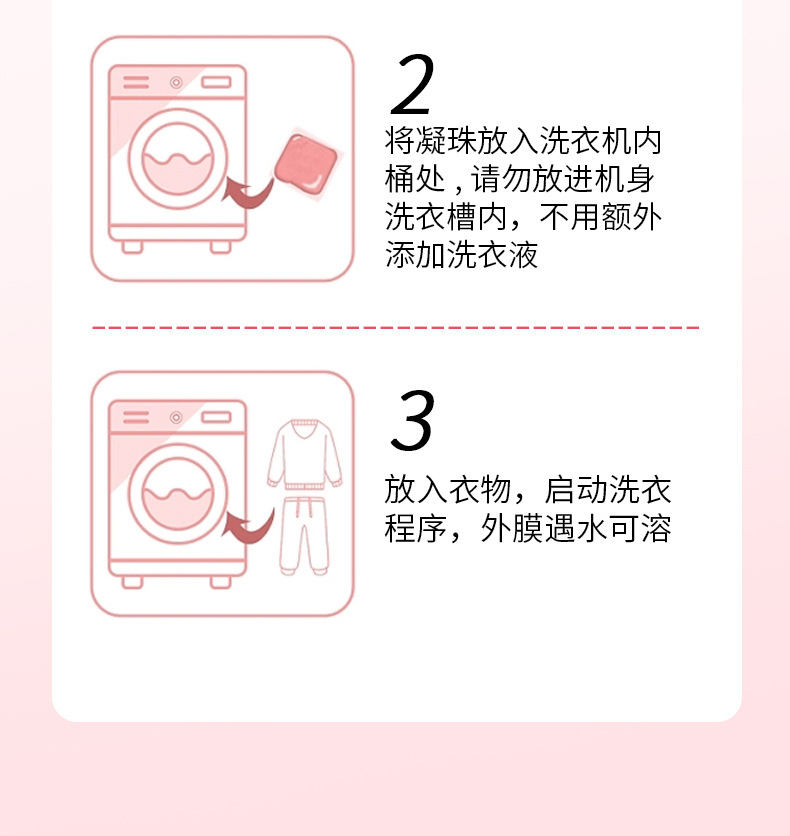 2

将凝珠放入洗衣机内桶处，请勿放进机身洗衣槽内，不用额外添加洗衣液

3

放入衣物，启动洗衣程序，外膜遇水可溶