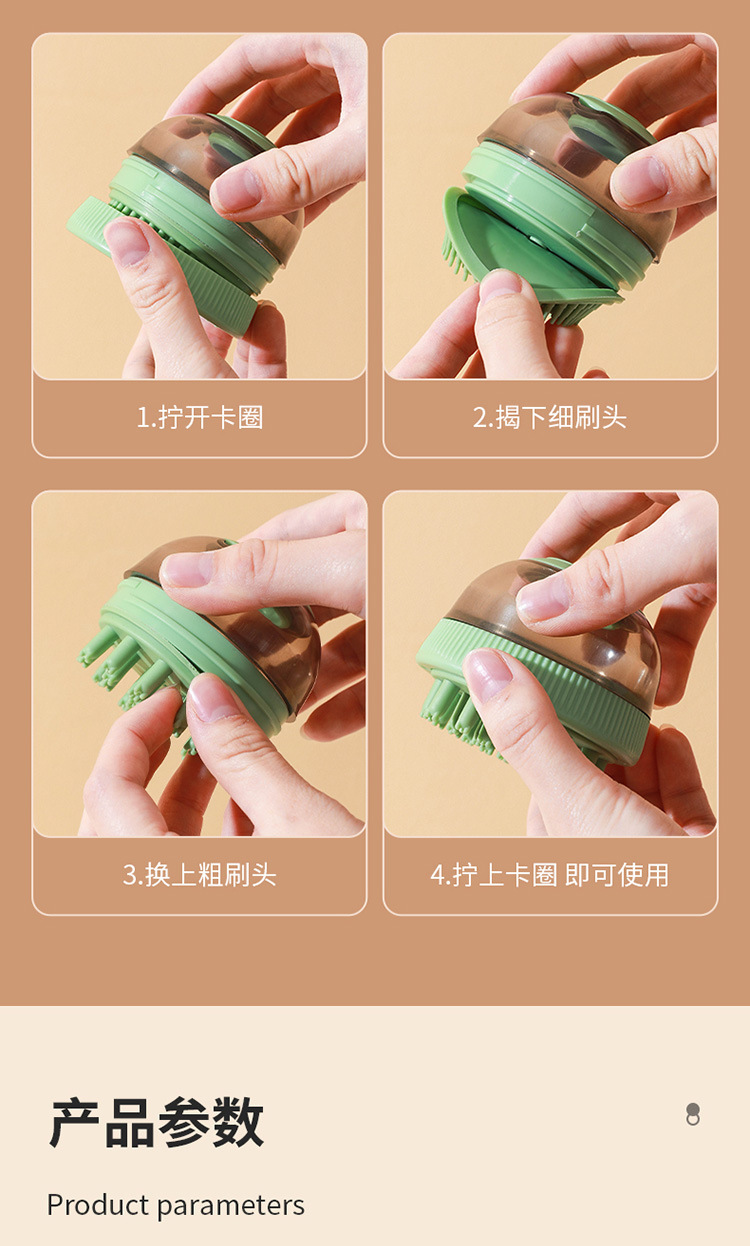 1.拧开卡圈

2.揭下细刷头

3.换上粗刷头

4.拧上卡圈 即可使用

产品参数

Product parameters