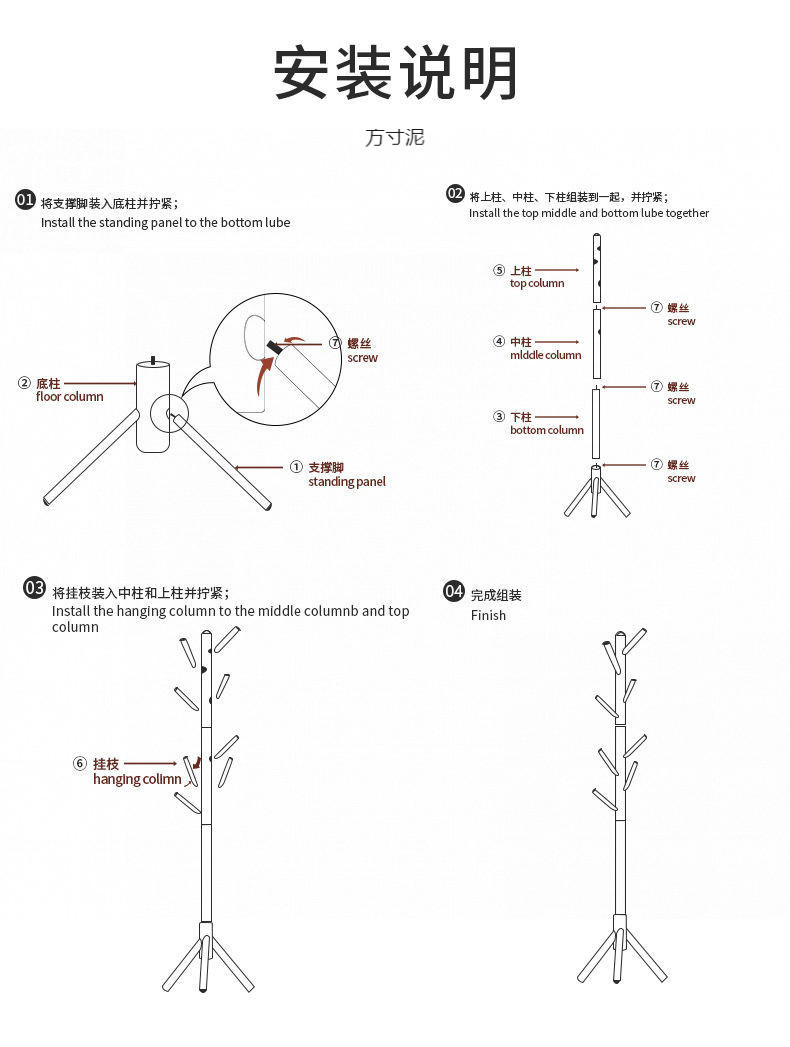 安装说明

万寸泥

01 将支撑脚装入底柱并拧紧；
Install the standing panel to the bottom lube

② 底柱
floor column

⑦ 螺丝
screw

① 支撑脚
standing panel

02 将上柱、中柱、下柱组装到一起，并拧紧；
Install the top middle and bottom lube together

⑤ 上柱
top column

⑦ 螺丝
screw

④ 中柱
mlddle column

⑦ 螺丝
screw

③ 下柱
bottom column

⑦ 螺丝
screw

03 将挂枝装入中柱和上柱并拧紧；
Install the hanging column to the middle columnb and top column

⑥ 挂枝
hanging collmn

04 完成组装
Finish