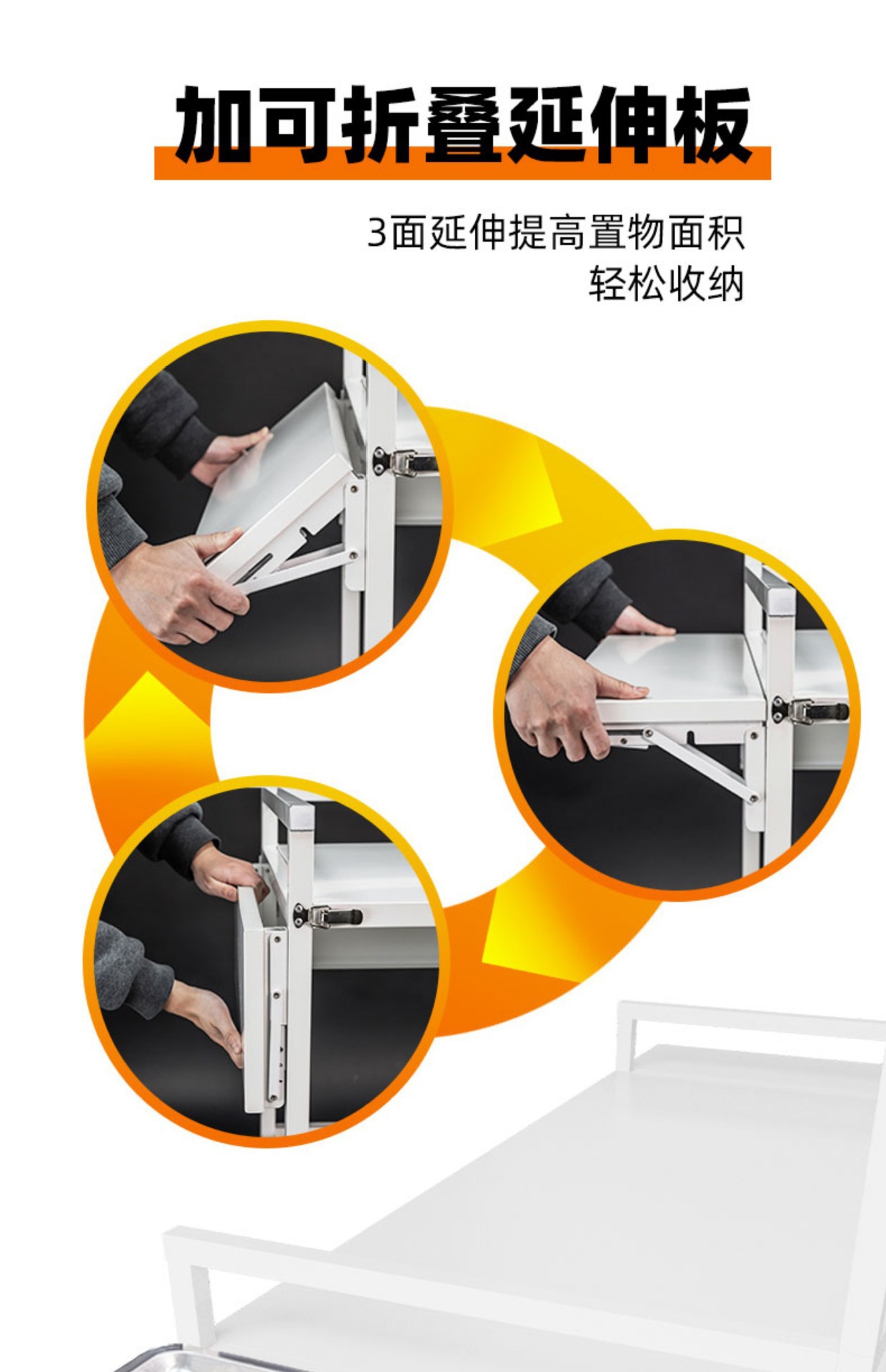 加可折叠延伸板

3面延伸提高置物面积
轻松收纳