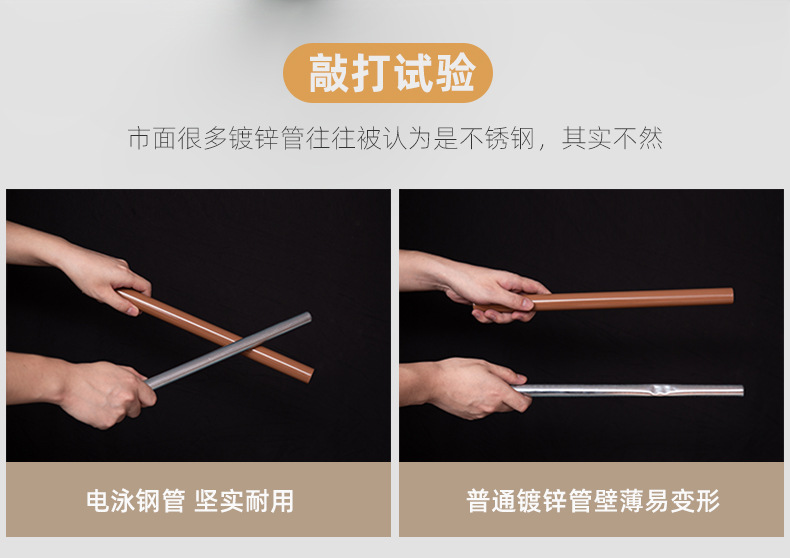 敲打试验

市面很多镀锌管往往被认为是不锈钢，其实不然

电泳钢管 坚实耐用

普通镀锌管壁薄易变形