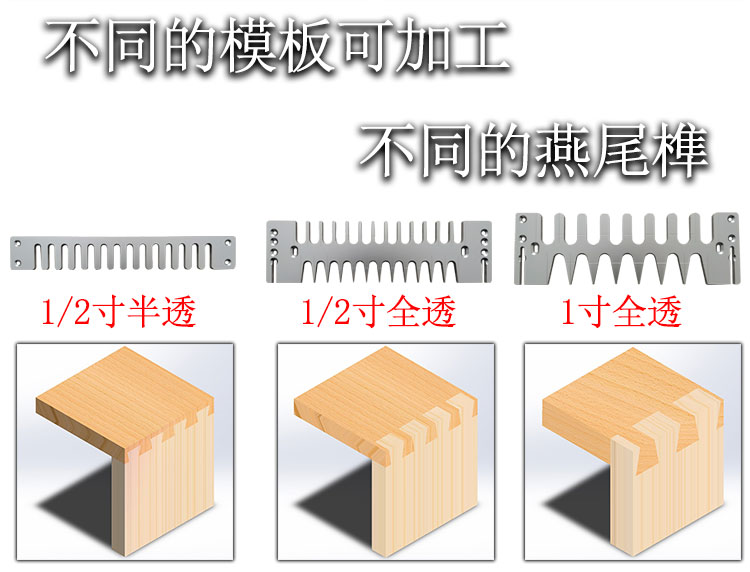 不同的模板可加工

不同的燕尾榫

1/2寸半透

1/2寸全透

1寸全透