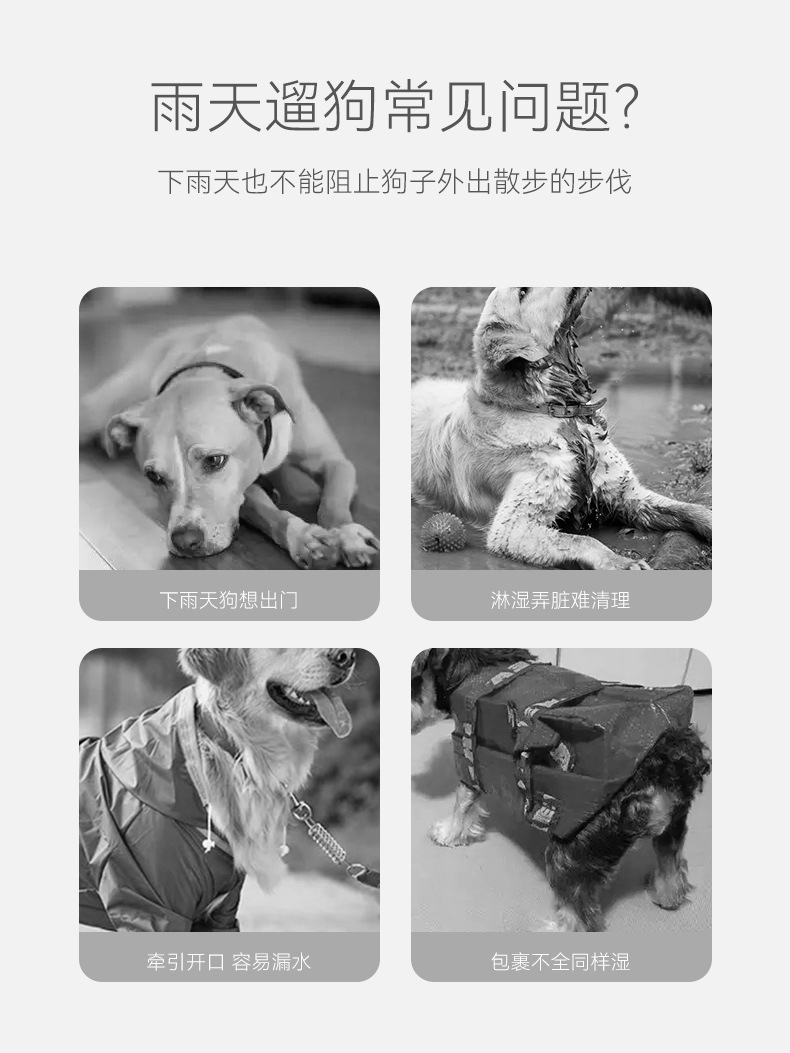 雨天遛狗常见问题?

下雨天也不能阻止狗子外出散步的步伐

下雨天狗想出门

淋湿弄脏难清理

牵引开口 容易漏水

包裹不全同样湿