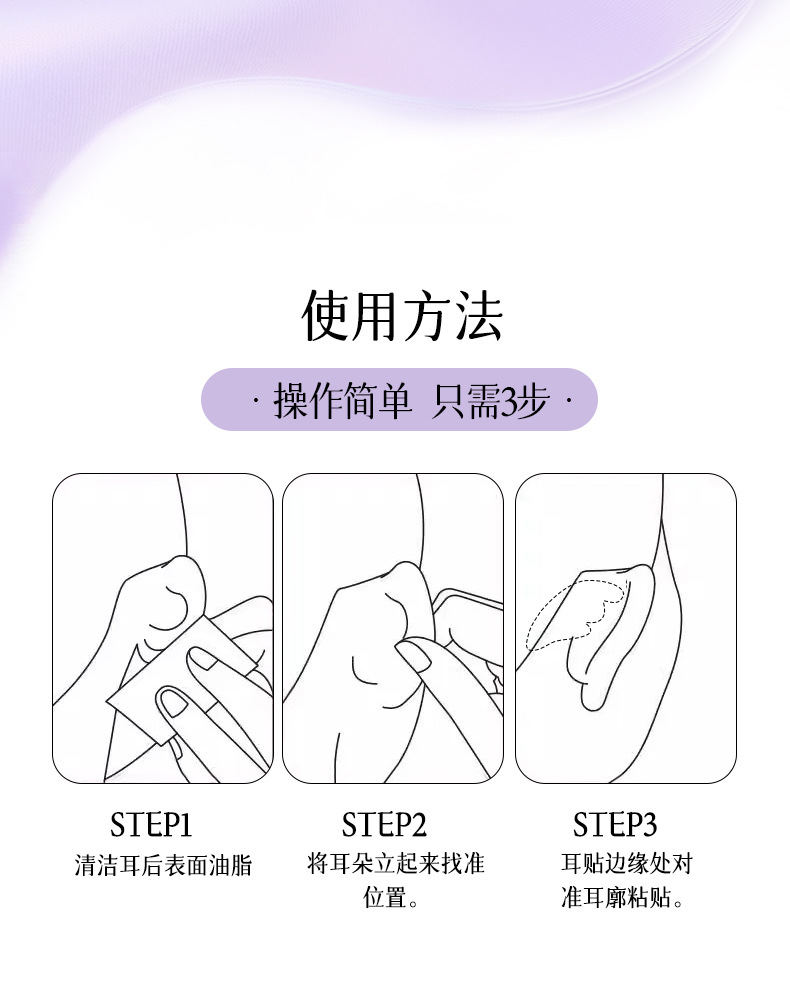 使用方法

· 操作简单 只需3步 ·

STEP1
清洁耳后表面油脂

STEP2
将耳朵立起来找准位置。

STEP3
耳贴边缘处对准耳廓粘贴。