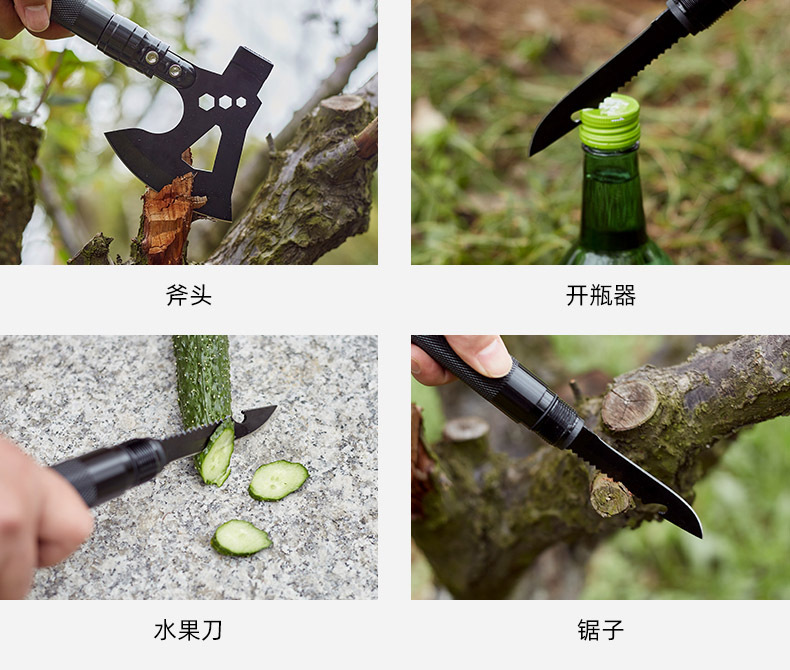 斧头

开瓶器

水果刀

锯子