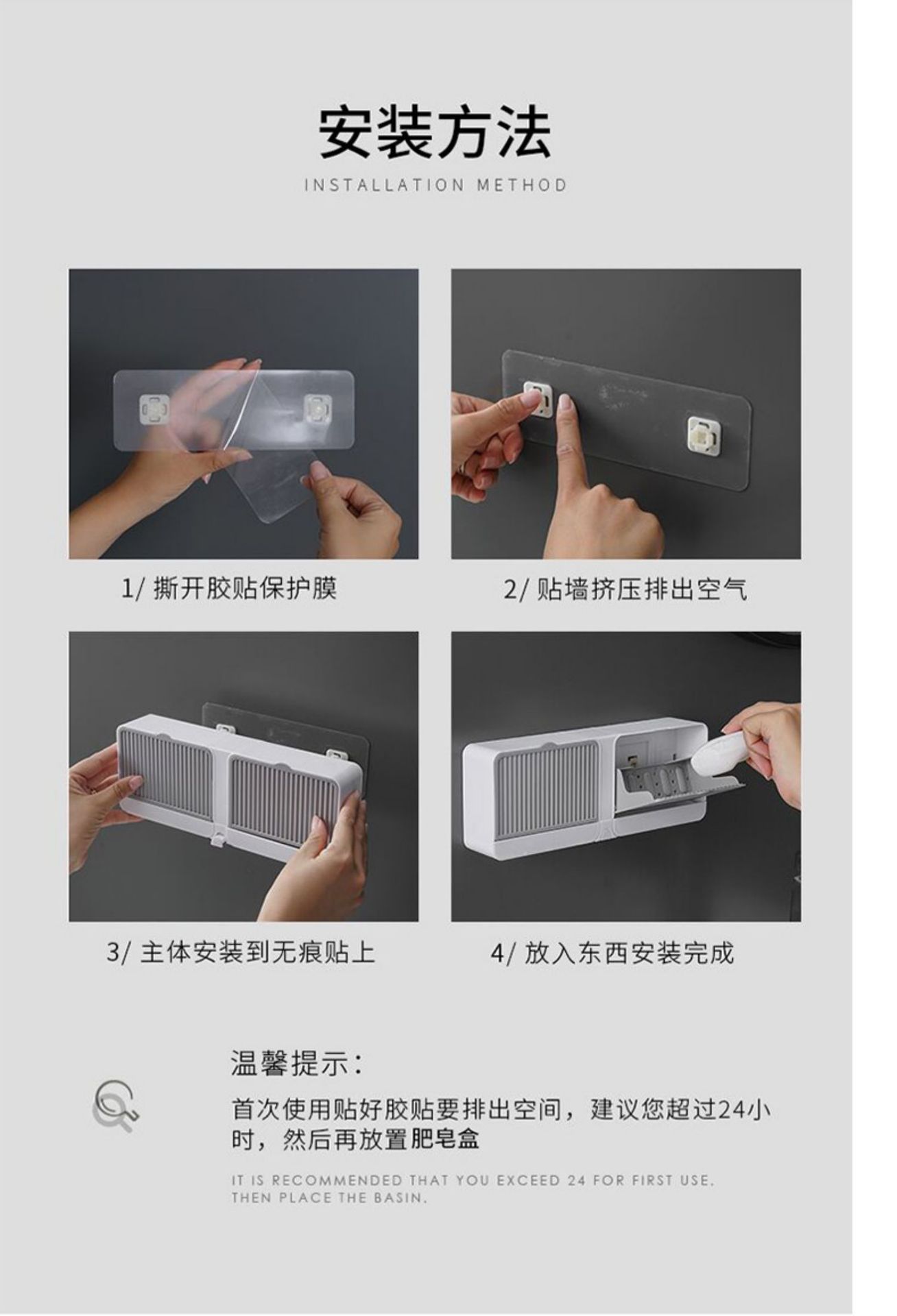 安装方法

INSTALLATION METHOD

1/ 撕开胶贴保护膜

2/ 贴墙挤压排出空气

3/ 主体安装到无痕贴上

4/ 放入东西安装完成

温馨提示：

首次使用贴好胶贴要排出空间，建议您超过24小时，然后再放置肥皂盒

IT IS RECOMMENDED THAT YOU EXCEED 24 FOR FIRST USE. THEN PLACE THE BASIN.