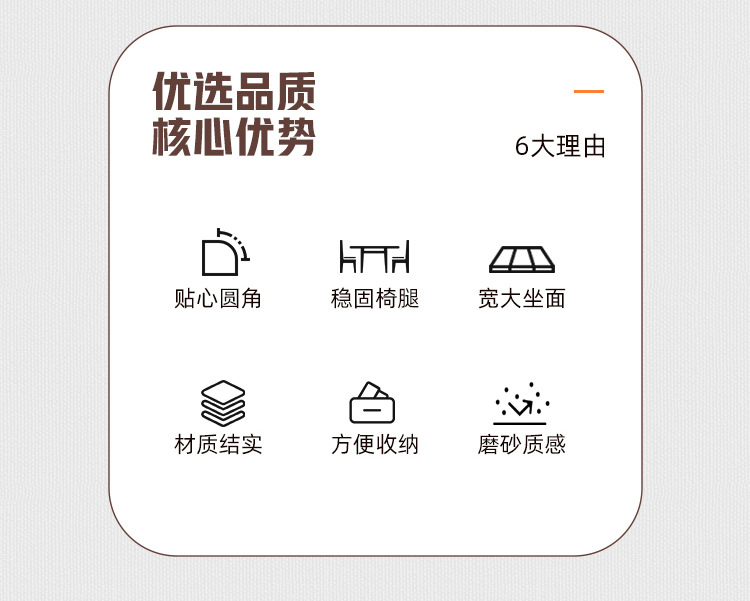 优选品质
核心优势

6大理由

贴心圆角

稳固椅腿

宽大坐面

材质结实

方便收纳

磨砂质感