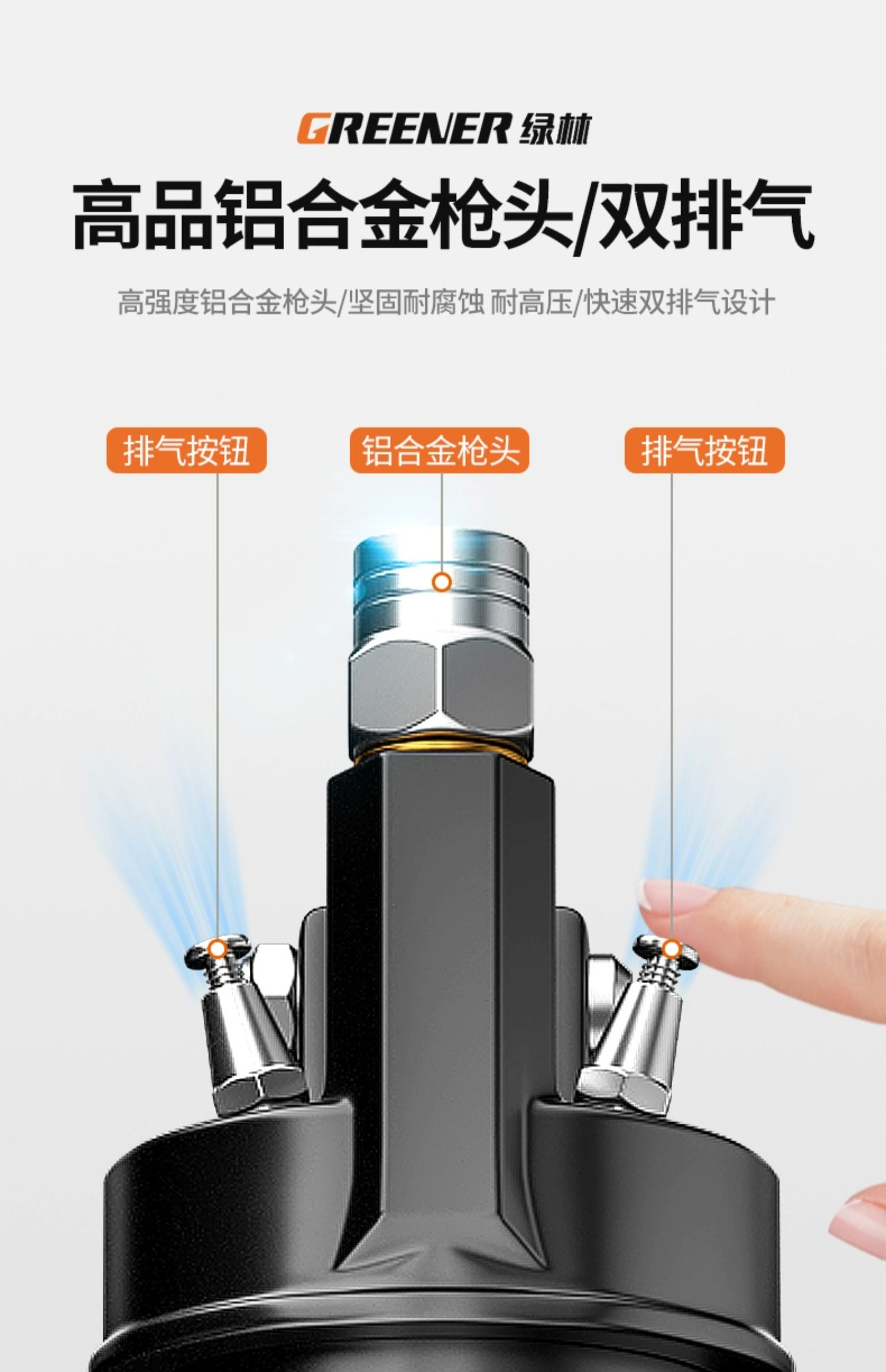 GREENER 绿林

高品铝合金枪头/双排气

高强度铝合金枪头/坚固耐腐蚀 耐高压/快速双排气设计

排气按钮

铝合金枪头

排气按钮