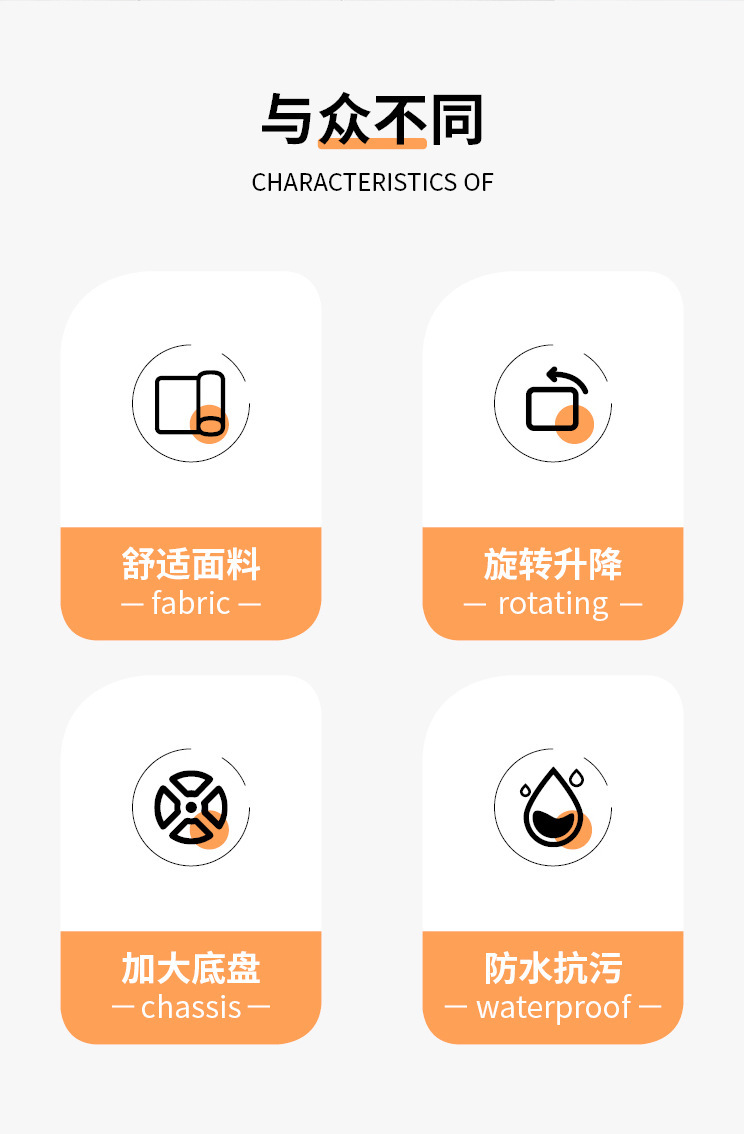 与众不同

CHARACTERISTICS OF

舒适面料

— fabric —

旋转升降

— rotating —

加大底盘

— chassis —

防水抗污

— waterproof —