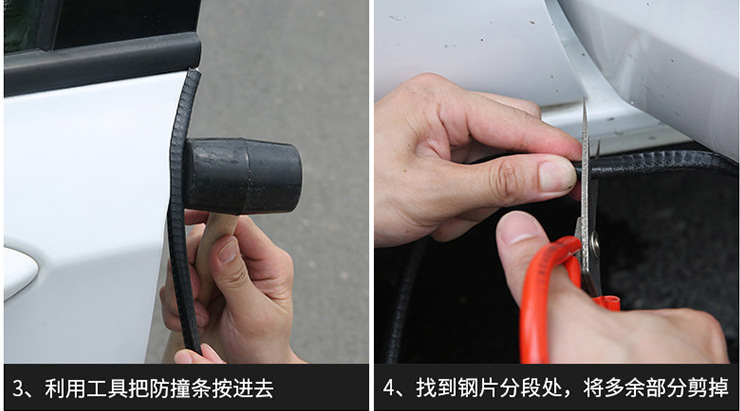 3、利用工具把防撞条按进去

4、找到钢片分段处，将多余部分剪掉