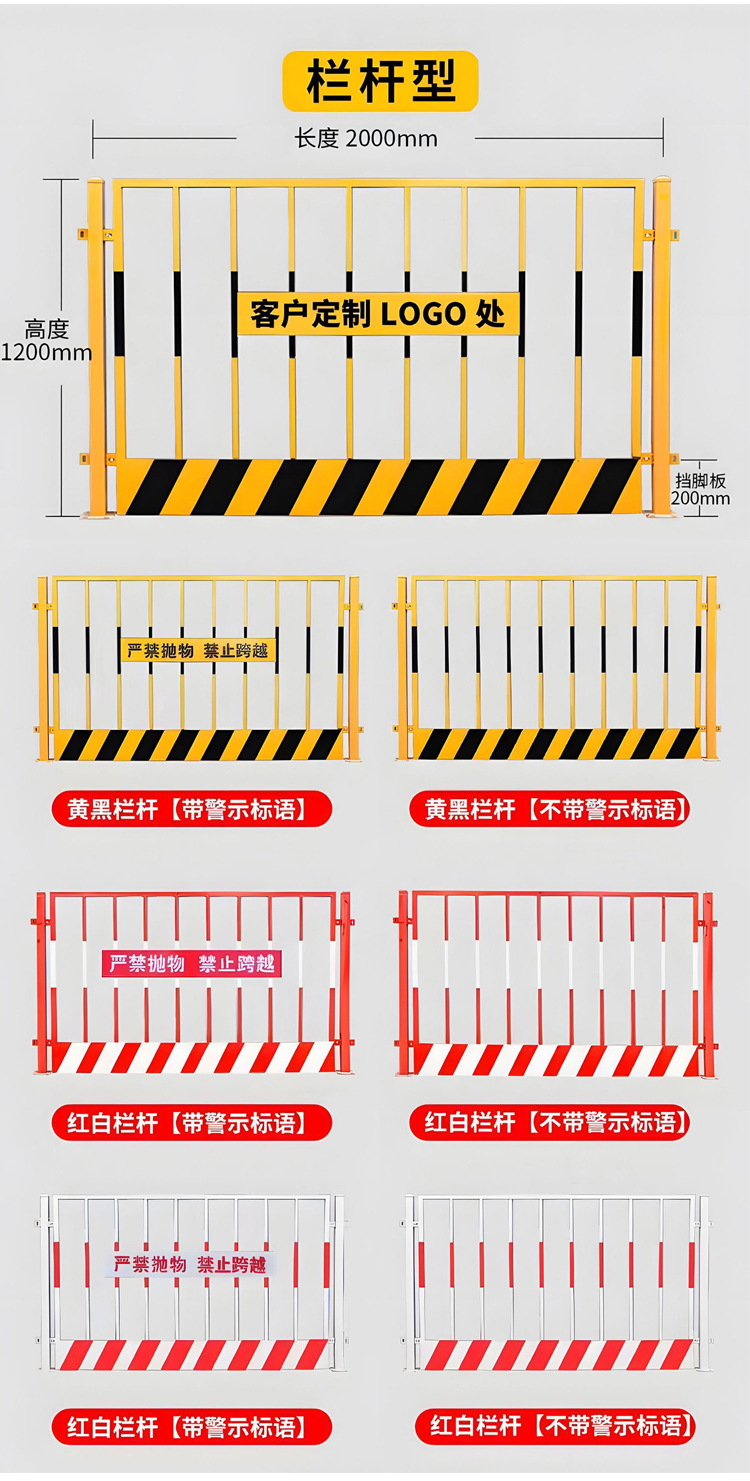 栏杆型

长度 2000mm

高度 1200mm

客户定制 LOGO 处

挡脚板 200mm

严禁抛物 禁止跨越

黄黑栏杆【带警示标语】

黄黑栏杆【不带警示标语】

严禁抛物 禁止跨越

红白栏杆【带警示标语】

红白栏杆【不带警示标语】

严禁抛物 禁止跨越

红白栏杆【带警示标语】

红白栏杆【不带警示标语】