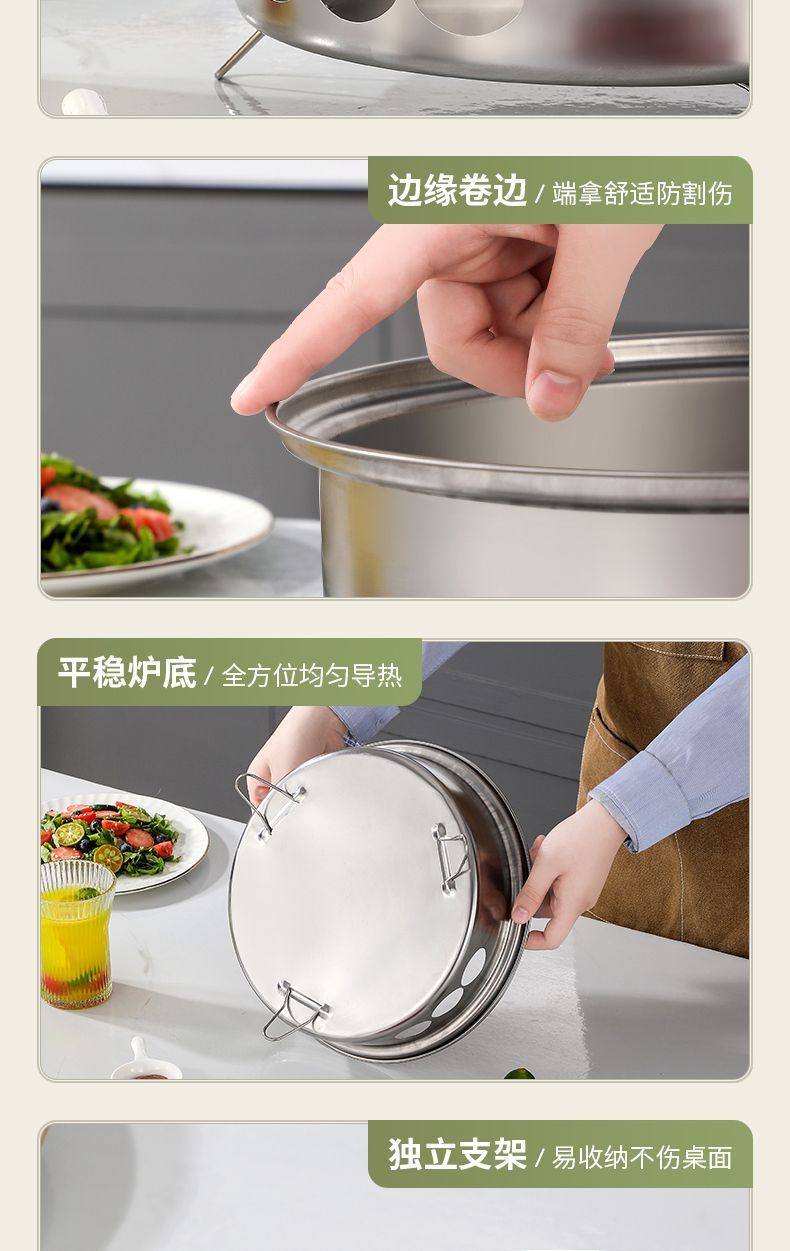 边缘卷边 / 端拿舒适防割伤

平稳炉底 / 全方位均匀导热

独立支架 / 易收纳不伤桌面