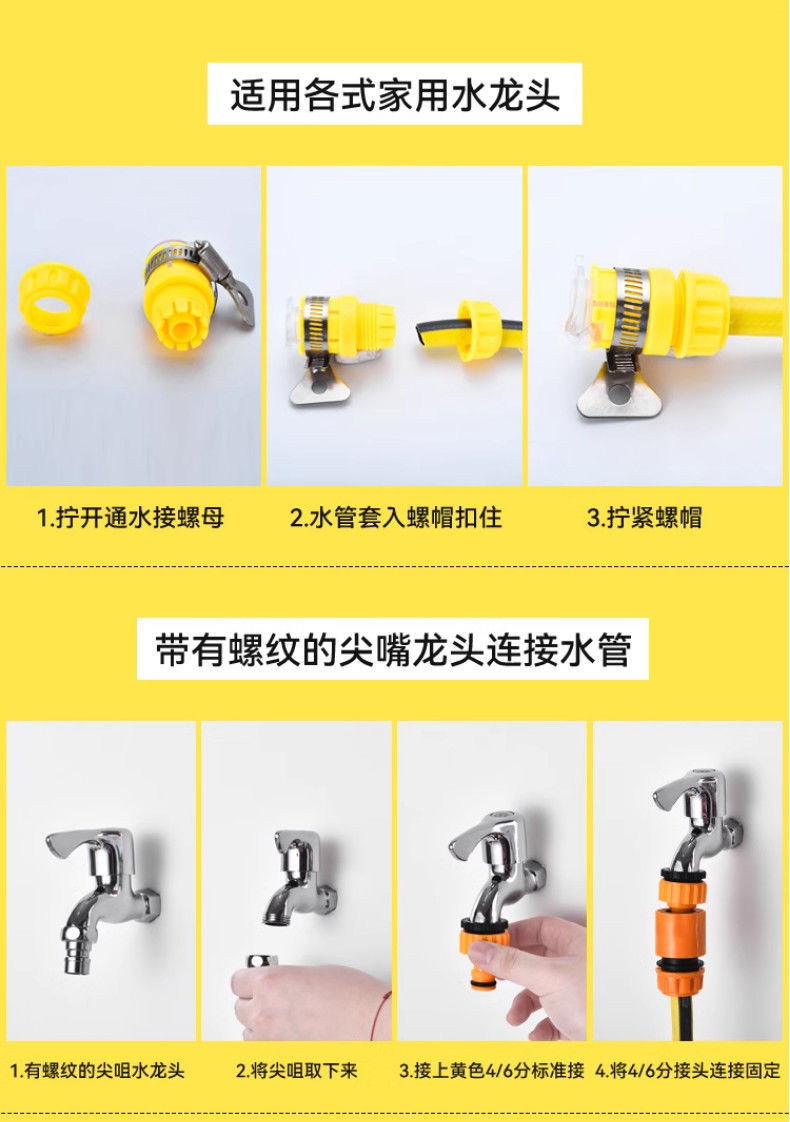 适用各式家用水龙头

1.拧开通水接螺母

2.水管套入螺帽扣住

3.拧紧螺帽

带有螺纹的尖嘴龙头连接水管

1.有螺纹的尖咀水龙头

2.将尖咀取下来

3.接上黄色4/6分标准接

4.将4/6分接头连接固定