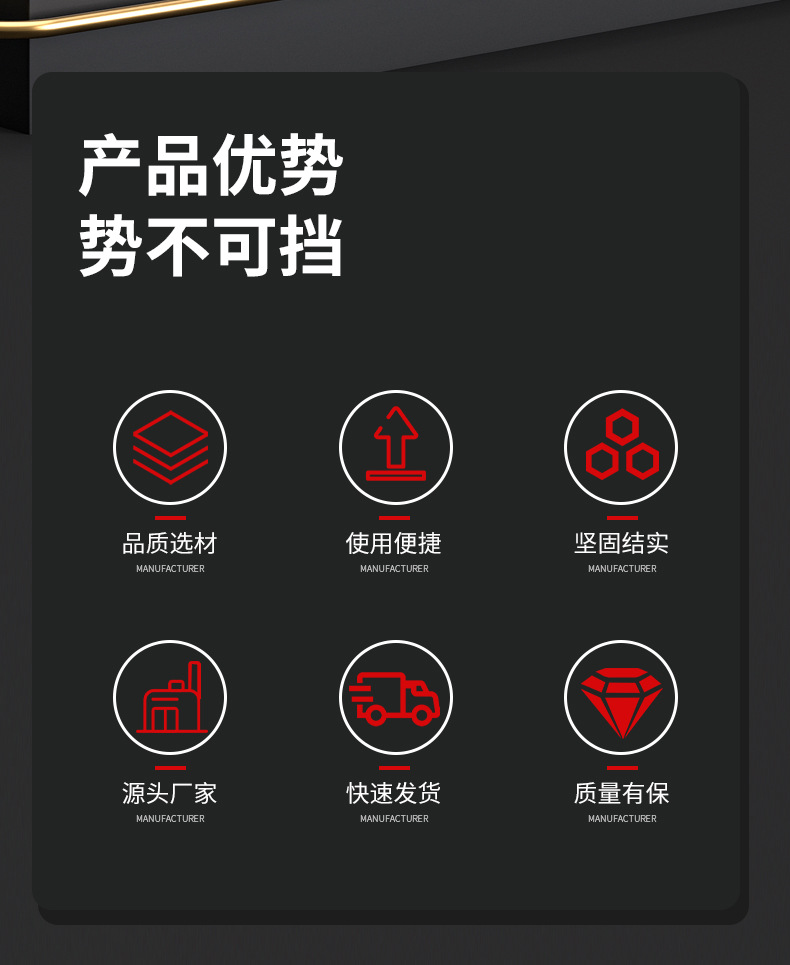 产品优势
势不可挡

品质选材
MANUFACTURER

使用便捷
MANUFACTURER

坚固结实
MANUFACTURER

源头厂家
MANUFACTURER

快速发货
MANUFACTURER

质量有保
MANUFACTURER