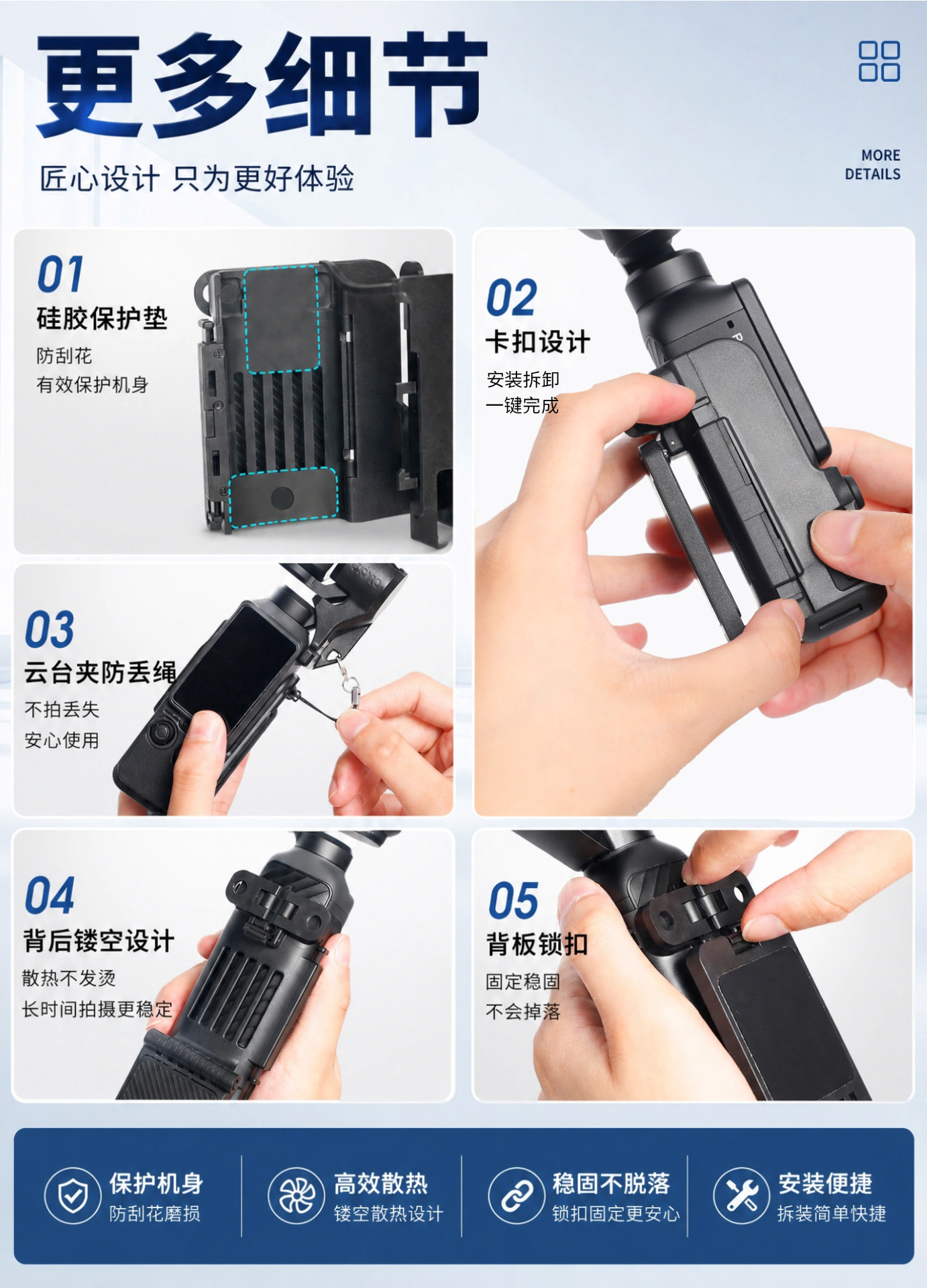 更多细节

匠心设计 只为更好体验

MORE DETAILS

01
硅胶保护垫
防刮花
有效保护机身

02
卡扣设计
安装拆卸
一键完成

03
云台夹防丢绳
不拍丢失
安心使用

04
背后镂空设计
散热不发烫
长时间拍摄更稳定

05
背板锁扣
固定稳固
不会掉落

保护机身
防刮花磨损

高效散热
镂空散热设计

稳固不脱落
锁扣固定更安心

安装便捷
拆装简单快捷