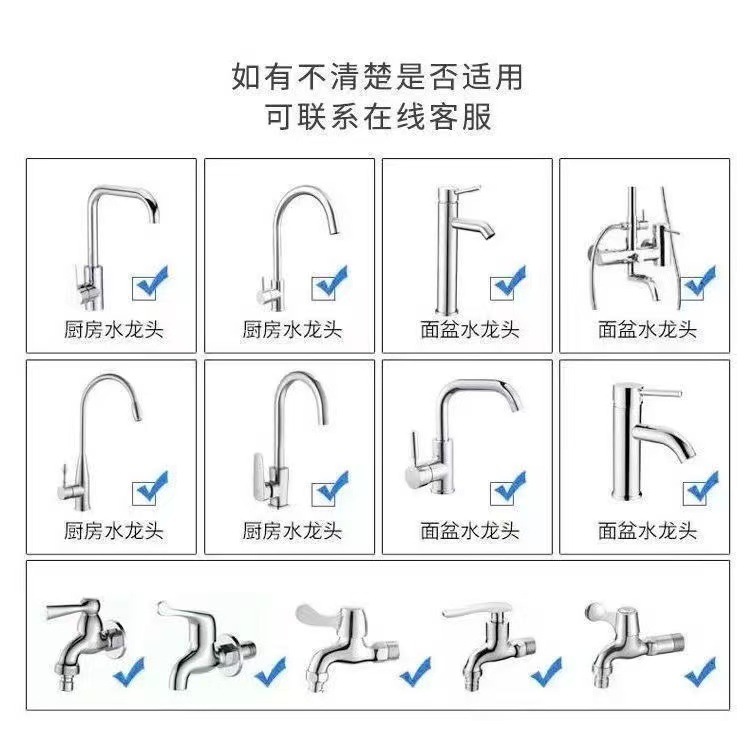 如有不清楚是否适用
可联系在线客服

厨房水龙头

厨房水龙头

面盆水龙头

面盆水龙头

厨房水龙头

厨房水龙头

面盆水龙头

面盆水龙头