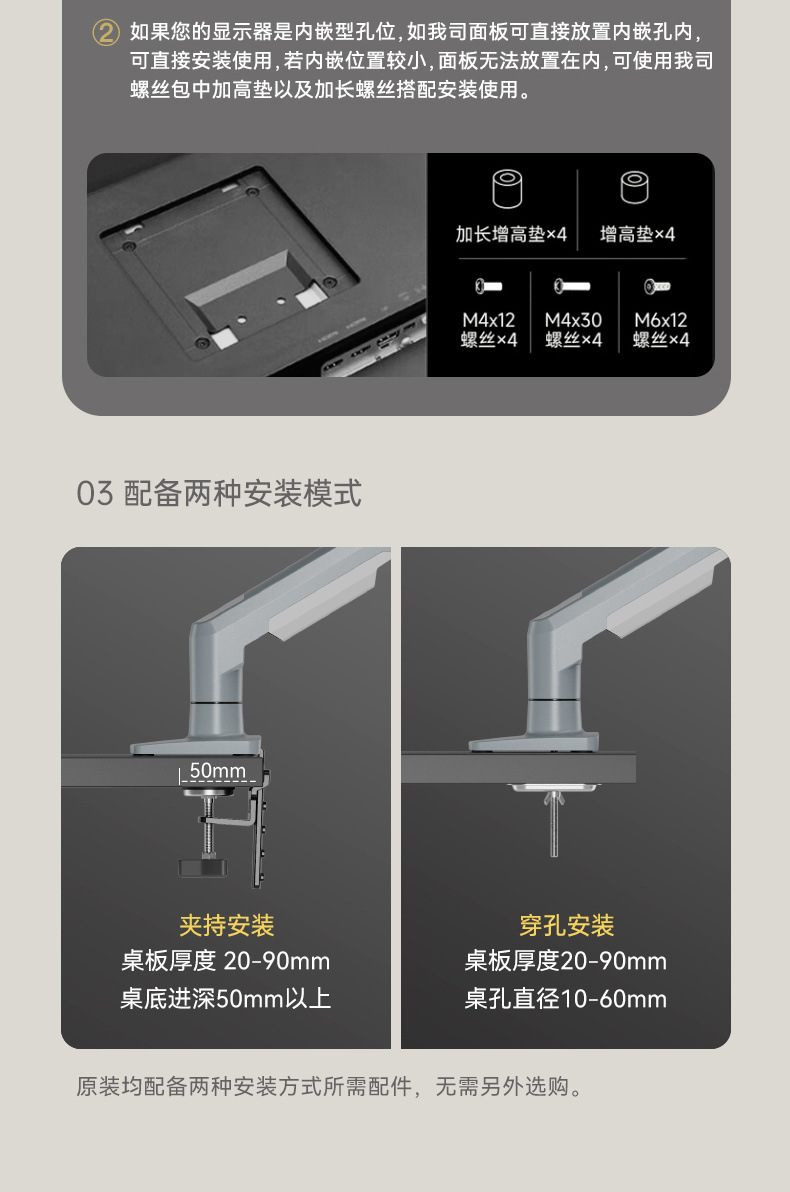 ② 如果您的显示器是内嵌型孔位，如我司面板可直接放置内嵌孔内，可直接安装使用，若内嵌位置较小，面板无法放置在内，可使用我司螺丝包中加高垫以及加长螺丝搭配安装使用。

加长增高垫×4

增高垫×4

M4x12 螺丝×4

M4x30 螺丝×4

M6x12 螺丝×4

03 配备两种安装模式

50mm

夹持安装
桌板厚度 20-90mm
桌底进深50mm以上

穿孔安装
桌板厚度20-90mm
桌孔直径10-60mm

原装均配备两种安装方式所需配件，无需另外选购。