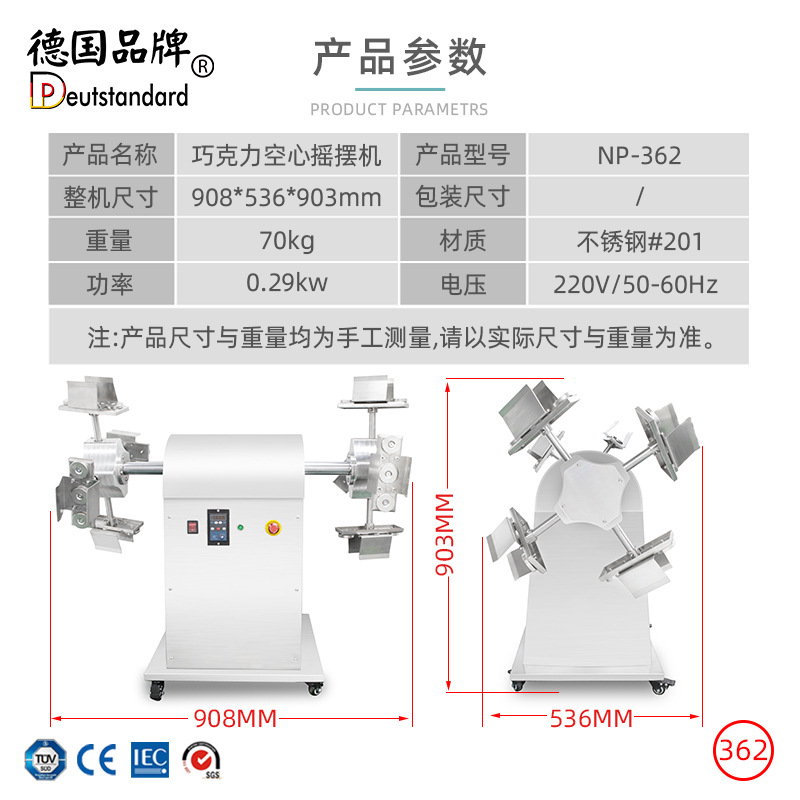 德国品牌®
Deutstandard

产品参数
PRODUCT PARAMETRS

| 产品名称 | 巧克力空心摇摆机 | 产品型号 | NP-362 |
|---|---|---|---|
| 整机尺寸 | 908*536*903mm | 包装尺寸 | / |
| 重量 | 70kg | 材质 | 不锈钢#201 |
| 功率 | 0.29kw | 电压 | 220V/50-60Hz |

注:产品尺寸与重量均为手工测量,请以实际尺寸与重量为准。

903MM
908MM
536MM

TÜV SÜD
CE
IEC
SGS
362