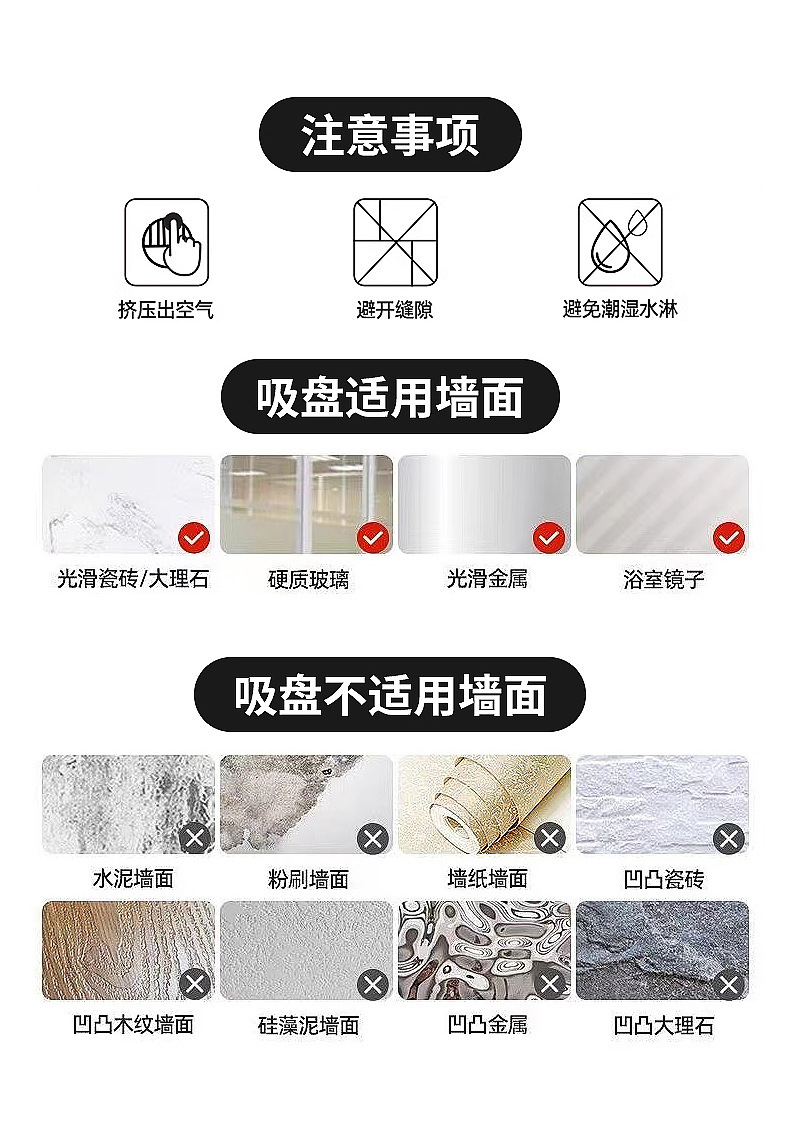 注意事项

挤压出空气

避开缝隙

避免潮湿水淋

吸盘适用墙面

光滑瓷砖/大理石

硬质玻璃

光滑金属

浴室镜子

吸盘不适用墙面

水泥墙面

粉刷墙面

墙纸墙面

凹凸瓷砖

凹凸木纹墙面

硅藻泥墙面

凹凸金属

凹凸大理石