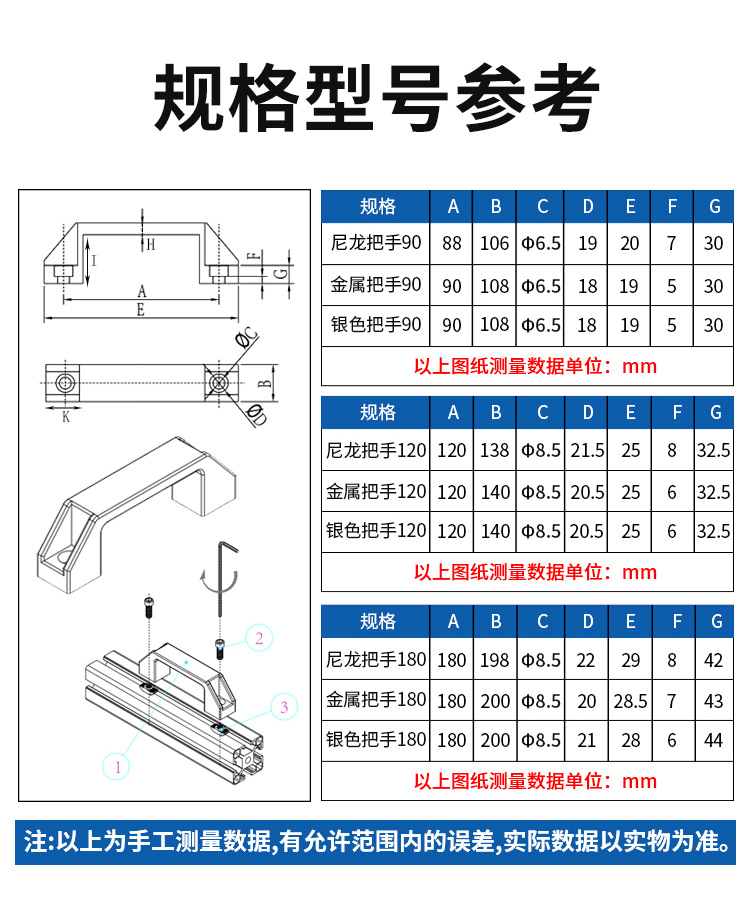 规格型号参考

H
I
F
G
A
E
ØC
B
ØD
K
2
3
1

| 规格 | A | B | C | D | E | F | G |
|---|---|---|---|---|---|---|---|
| 尼龙把手90 | 88 | 106 | Φ6.5 | 19 | 20 | 7 | 30 |
| 金属把手90 | 90 | 108 | Φ6.5 | 18 | 19 | 5 | 30 |
| 银色把手90 | 90 | 108 | Φ6.5 | 18 | 19 | 5 | 30 |

以上图纸测量数据单位：mm

| 规格 | A | B | C | D | E | F | G |
|---|---|---|---|---|---|---|---|
| 尼龙把手120 | 120 | 138 | Φ8.5 | 21.5 | 25 | 8 | 32.5 |
| 金属把手120 | 120 | 140 | Φ8.5 | 20.5 | 25 | 6 | 32.5 |
| 银色把手120 | 120 | 140 | Φ8.5 | 20.5 | 25 | 6 | 32.5 |

以上图纸测量数据单位：mm

| 规格 | A | B | C | D | E | F | G |
|---|---|---|---|---|---|---|---|
| 尼龙把手180 | 180 | 198 | Φ8.5 | 22 | 29 | 8 | 42 |
| 金属把手180 | 180 | 200 | Φ8.5 | 20 | 28.5 | 7 | 43 |
| 银色把手180 | 180 | 200 | Φ8.5 | 21 | 28 | 6 | 44 |

以上图纸测量数据单位：mm

注:以上为手工测量数据,有允许范围内的误差,实际数据以实物为准。