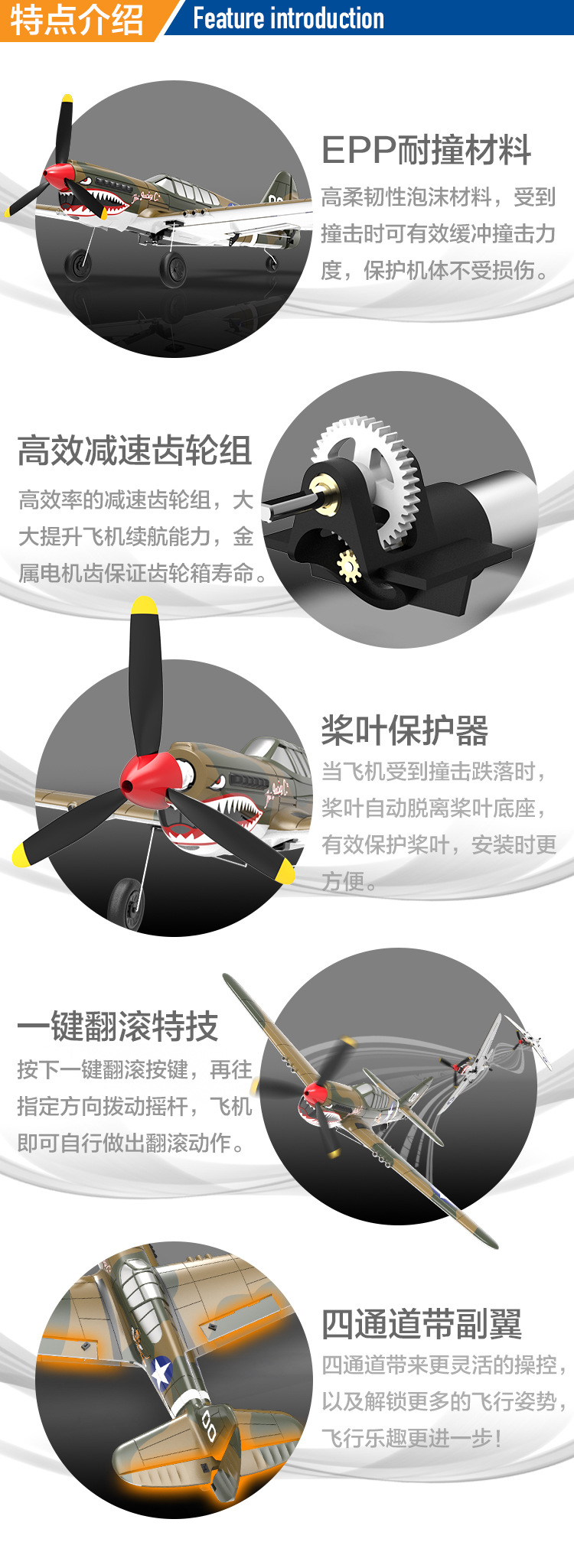 特点介绍 Feature introduction

EPP耐撞材料
高柔韧性泡沫材料，受到撞击时可有效缓冲撞击力度，保护机体不受损伤。

高效减速齿轮组
高效率的减速齿轮组，大大提升飞机续航能力，金属电机齿保证齿轮箱寿命。

桨叶保护器
当飞机受到撞击跌落时，桨叶自动脱离桨叶底座，有效保护桨叶，安装时更方便。

一键翻滚特技
按下一键翻滚按键，再往指定方向拨动摇杆，飞机即可自行做出翻滚动作。

四通道带副翼
四通道带来更灵活的操控，以及解锁更多的飞行姿势，飞行乐趣更进一步！