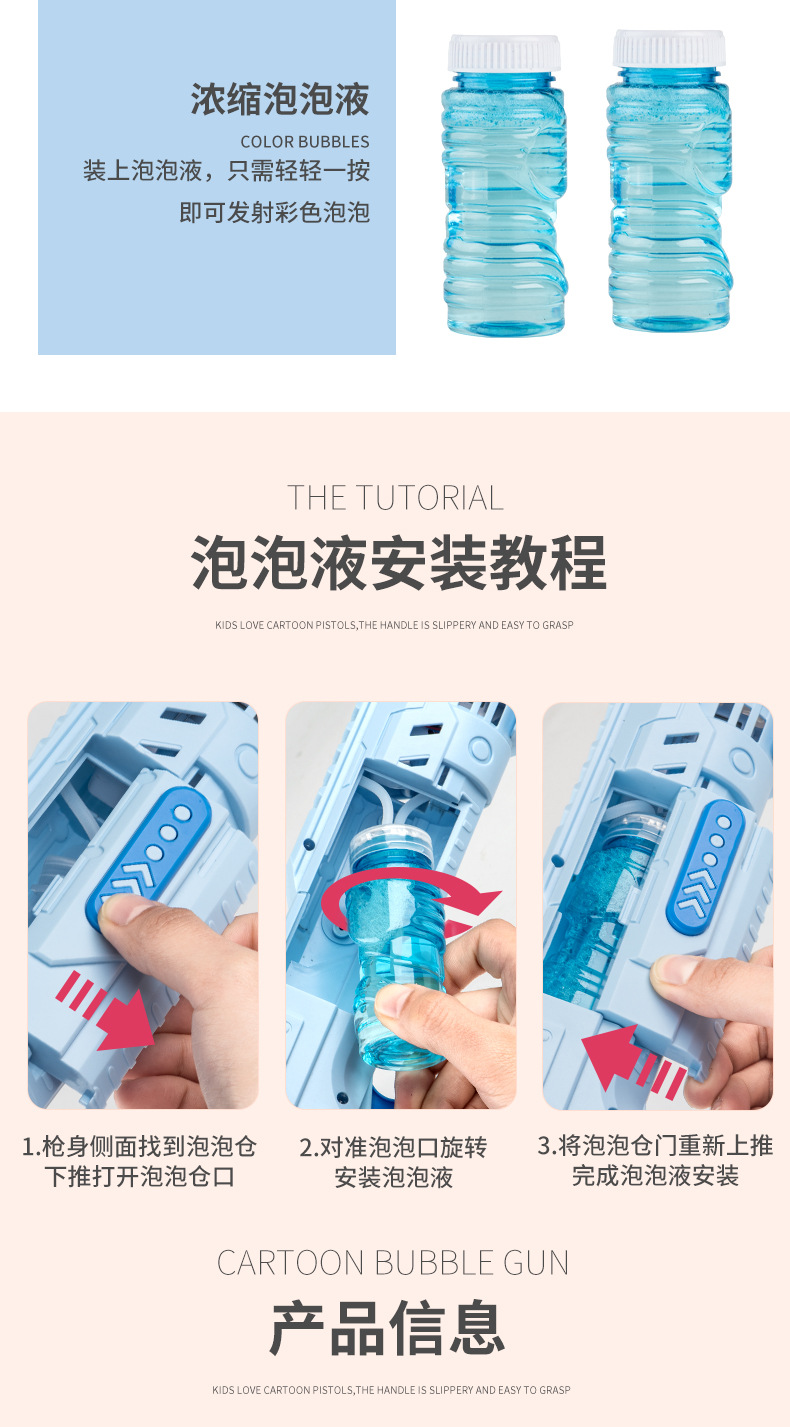 浓缩泡泡液

COLOR BUBBLES

装上泡泡液，只需轻轻一按

即可发射彩色泡泡

THE TUTORIAL

泡泡液安装教程

KIDS LOVE CARTOON PISTOLS,THE HANDLE IS SLIPPERY AND EASY TO GRASP

1.枪身侧面找到泡泡仓下推打开泡泡仓口

2.对准泡泡口旋转安装泡泡液

3.将泡泡仓门重新上推完成泡泡液安装

CARTOON BUBBLE GUN

产品信息

KIDS LOVE CARTOON PISTOLS,THE HANDLE IS SLIPPERY AND EASY TO GRASP