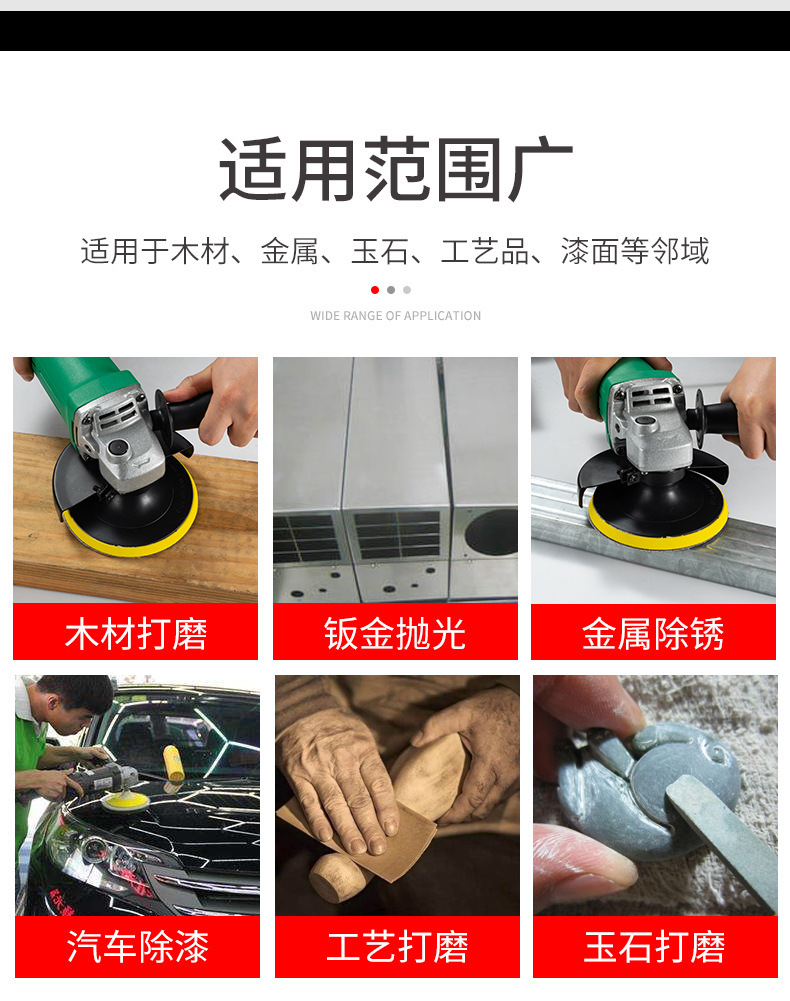 适用范围广

适用于木材、金属、玉石、工艺品、漆面等邻域

WIDE RANGE OF APPLICATION

木材打磨

钣金抛光

金属除锈

汽车除漆

工艺打磨

玉石打磨