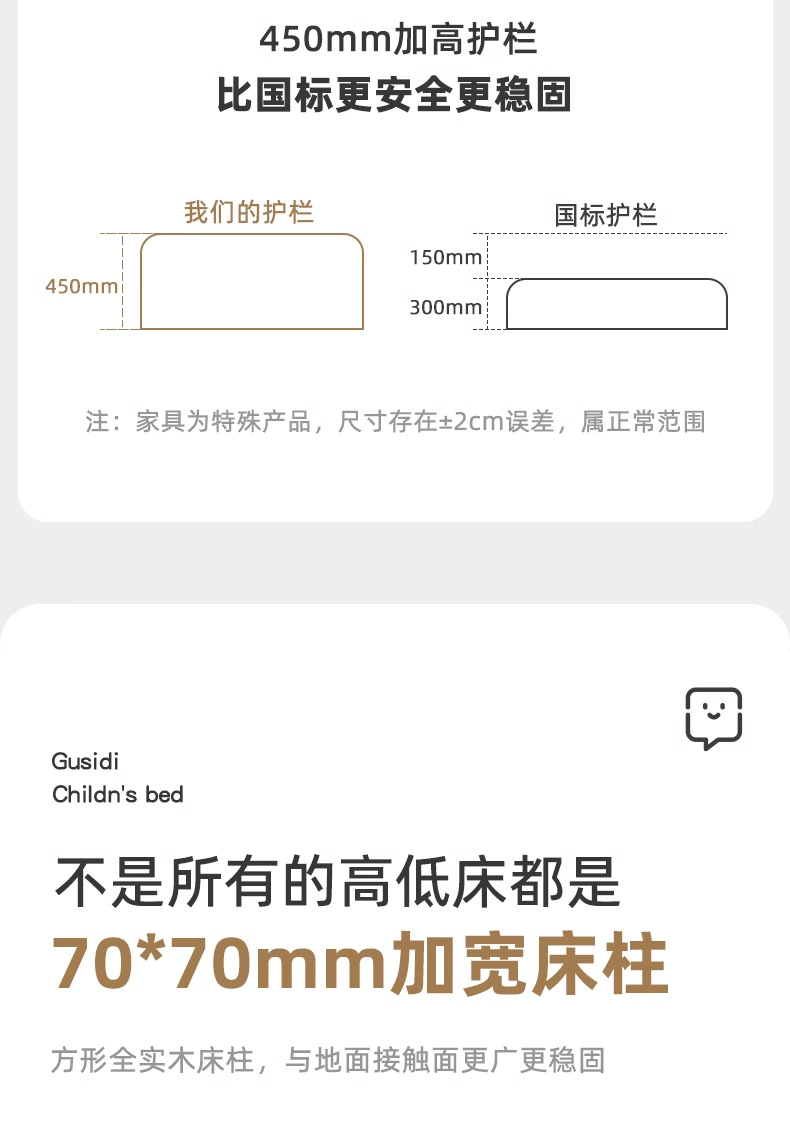 450mm加高护栏
比国标更安全更稳固

我们的护栏
450mm

国标护栏
150mm
300mm

注：家具为特殊产品，尺寸存在±2cm误差，属正常范围

Gusidi
Childn's bed

不是所有的高低床都是
70*70mm加宽床柱

方形全实木床柱，与地面接触面更广更稳固