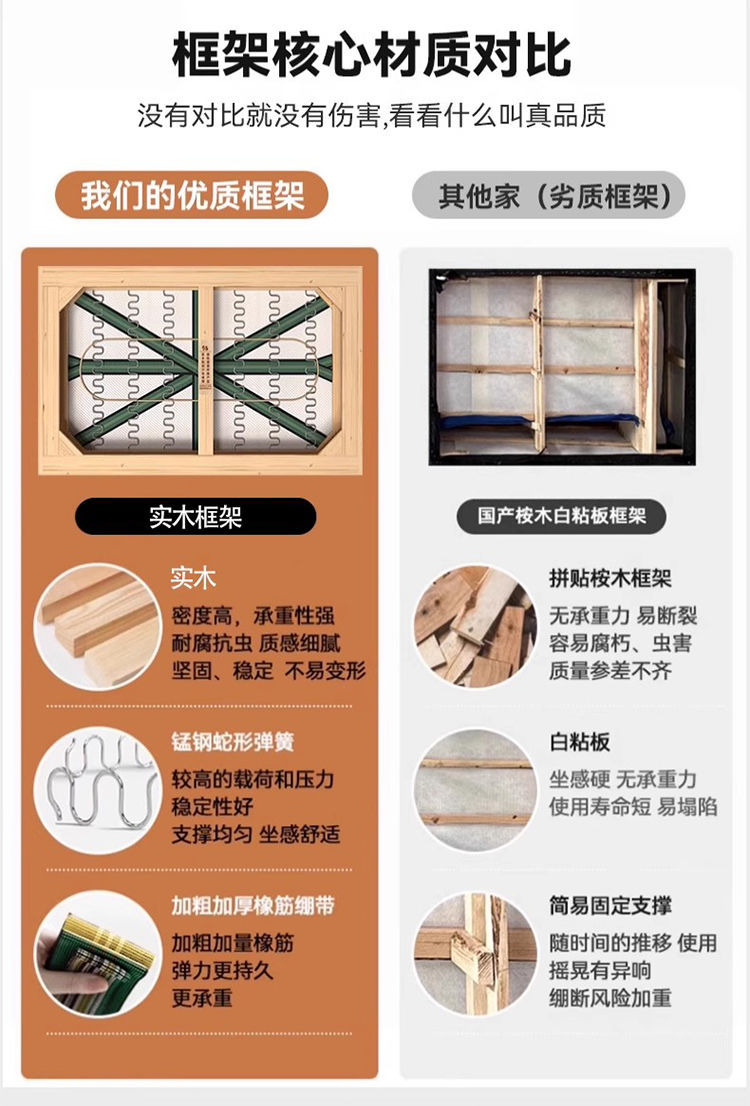 框架核心材质对比

没有对比就没有伤害,看看什么叫真品质

我们的优质框架

实木框架

实木
密度高,承重性强
耐腐抗虫 质感细腻
坚固、稳定 不易变形

锰钢蛇形弹簧
较高的载荷和压力
稳定性好
支撑均匀 坐感舒适

加粗加厚橡筋绷带
加粗加量橡筋
弹力更持久
更承重

其他家(劣质框架)

国产桉木白粘板框架

拼贴桉木框架
无承重力 易断裂
容易腐朽、虫害
质量参差不齐

白粘板
坐感硬 无承重力
使用寿命短 易塌陷

简易固定支撑
随时间的推移 使用
摇晃有异响
绷断风险加重