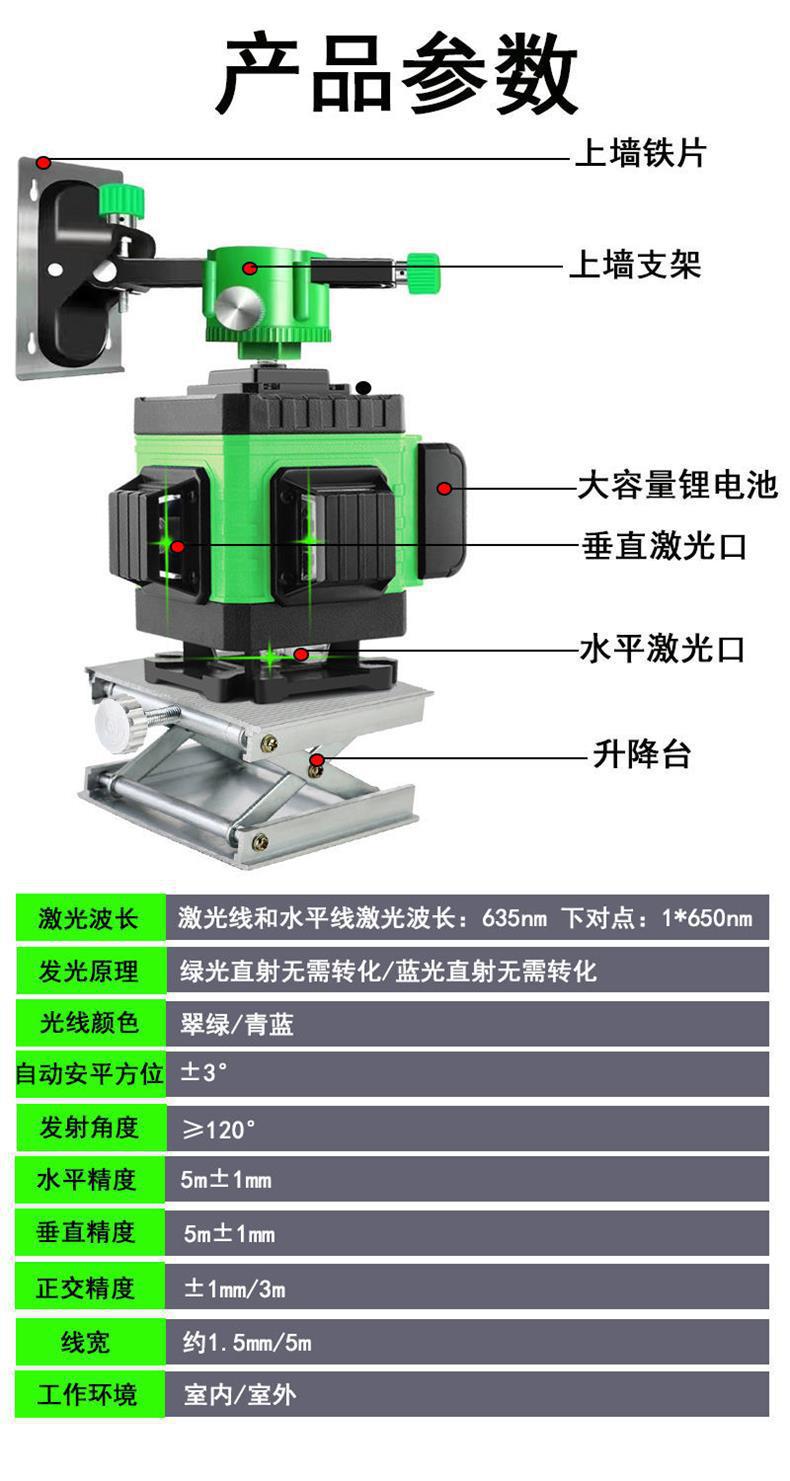 产品参数

上墙铁片

上墙支架

大容量锂电池

垂直激光口

水平激光口

升降台

| 激光波长 | 激光线和水平线激光波长：635nm 下对点：1*650nm |
|---|---|
| 发光原理 | 绿光直射无需转化/蓝光直射无需转化 |
| 光线颜色 | 翠绿/青蓝 |
| 自动安平方位 | ±3° |
| 发射角度 | ≥120° |
| 水平精度 | 5m±1mm |
| 垂直精度 | 5m±1mm |
| 正交精度 | ±1mm/3m |
| 线宽 | 约1.5mm/5m |
| 工作环境 | 室内/室外 |