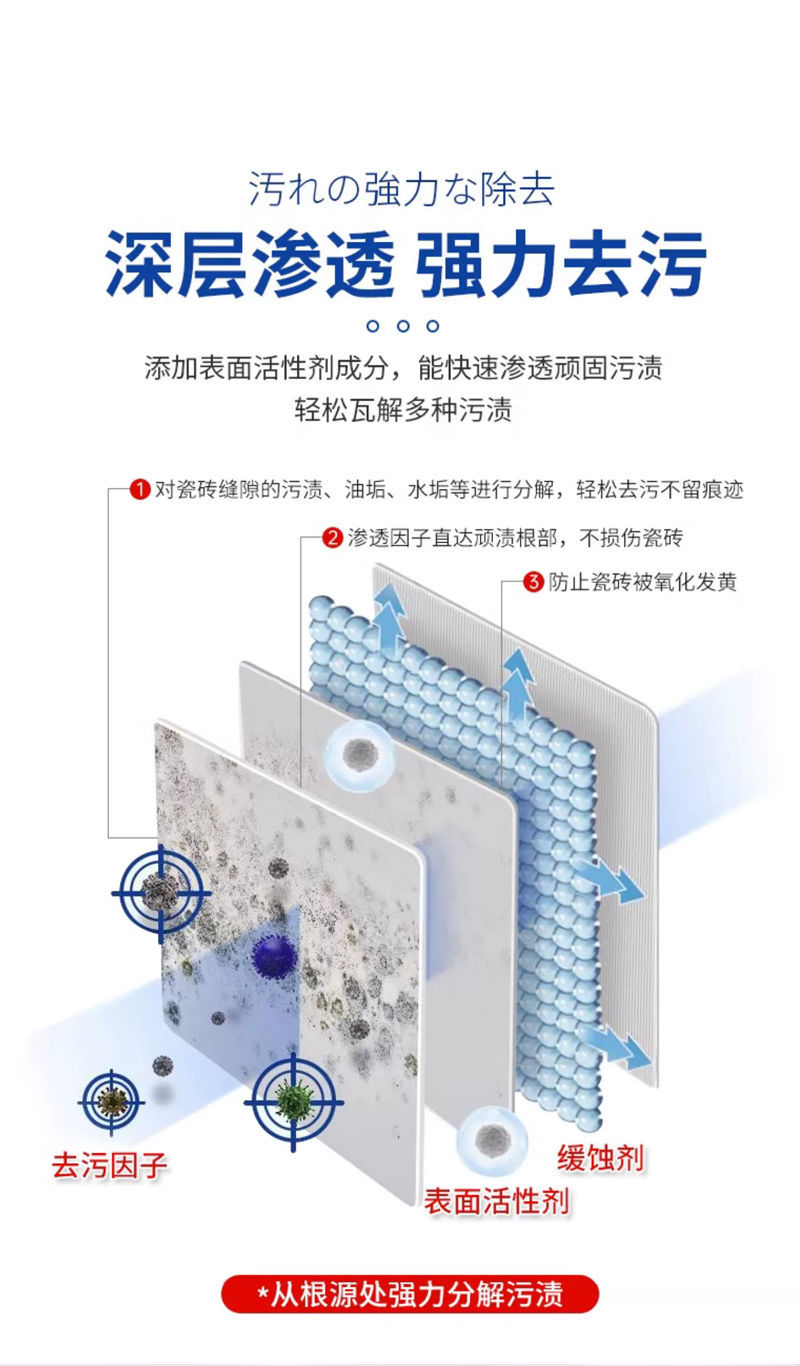 汚れの強力な除去

深层渗透 强力去污

添加表面活性剂成分，能快速渗透顽固污渍
轻松瓦解多种污渍

1 对瓷砖缝隙的污渍、油垢、水垢等进行分解，轻松去污不留痕迹

2 渗透因子直达顽渍根部，不损伤瓷砖

3 防止瓷砖被氧化发黄

去污因子

表面活性剂

缓蚀剂

*从根源处强力分解污渍