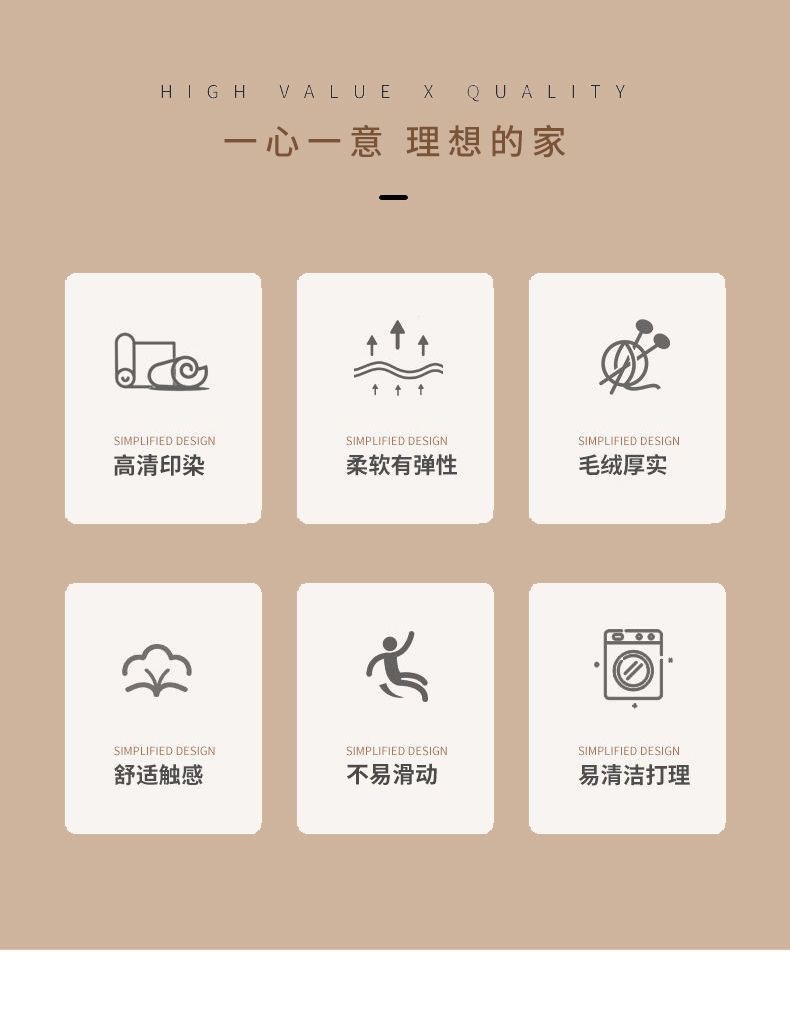 HIGH VALUE X QUALITY

一心一意 理想的家

SIMPLIFIED DESIGN
高清印染

SIMPLIFIED DESIGN
柔软有弹性

SIMPLIFIED DESIGN
毛绒厚实

SIMPLIFIED DESIGN
舒适触感

SIMPLIFIED DESIGN
不易滑动

SIMPLIFIED DESIGN
易清洁打理