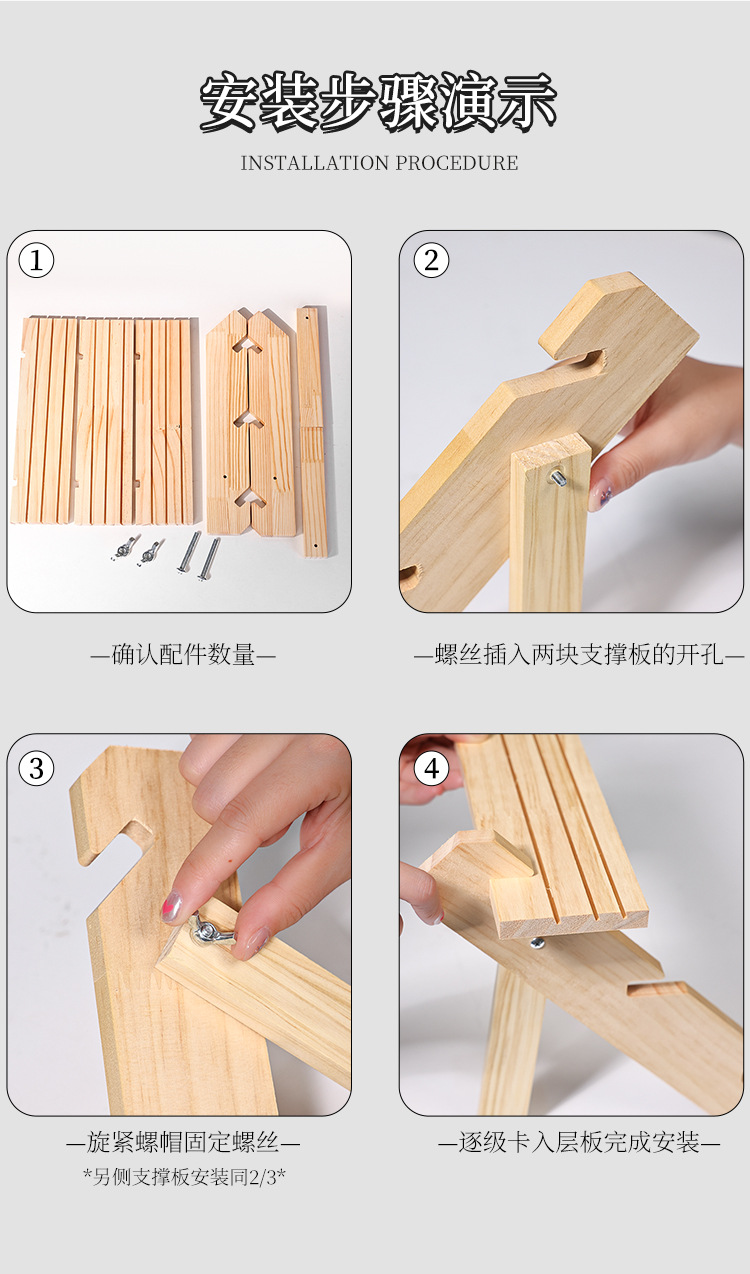 安装步骤演示

INSTALLATION PROCEDURE

1

—确认配件数量—

2

—螺丝插入两块支撑板的开孔—

3

—旋紧螺帽固定螺丝—

*另侧支撑板安装同2/3*

4

—逐级卡入层板完成安装—