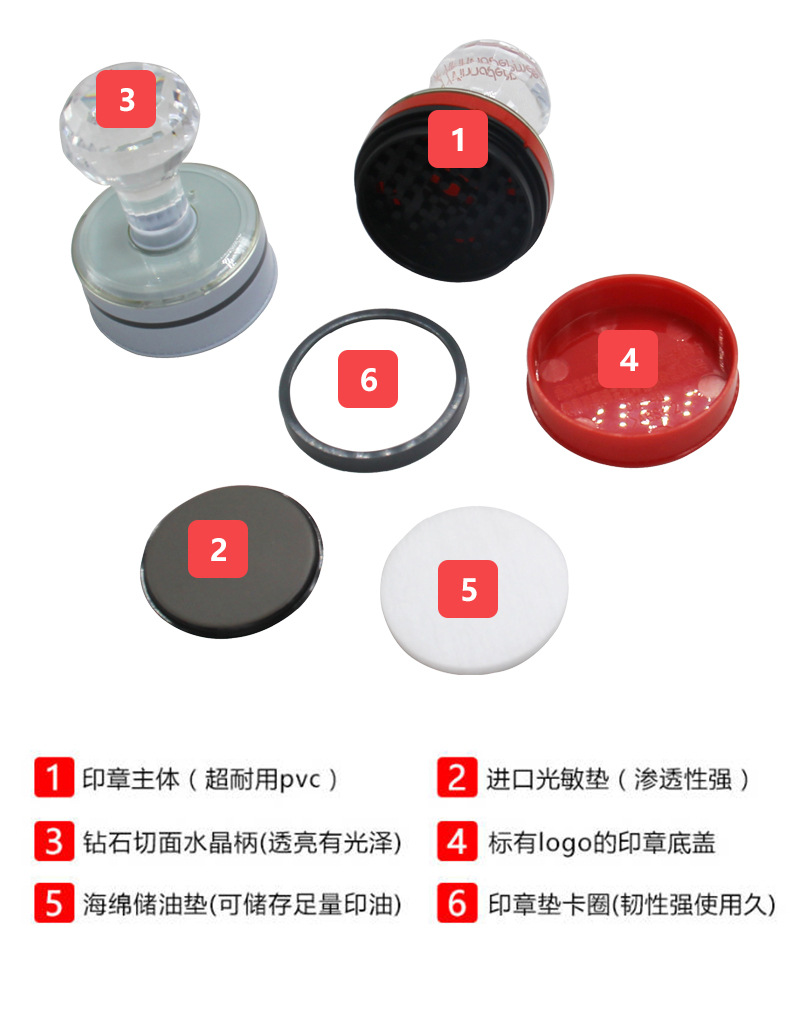 3

1

6

4

2

5

1 印章主体（超耐用pvc）
2 进口光敏垫（渗透性强）
3 钻石切面水晶柄(透亮有光泽)
4 标有logo的印章底盖
5 海绵储油垫(可储存足量印油)
6 印章垫卡圈(韧性强使用久)