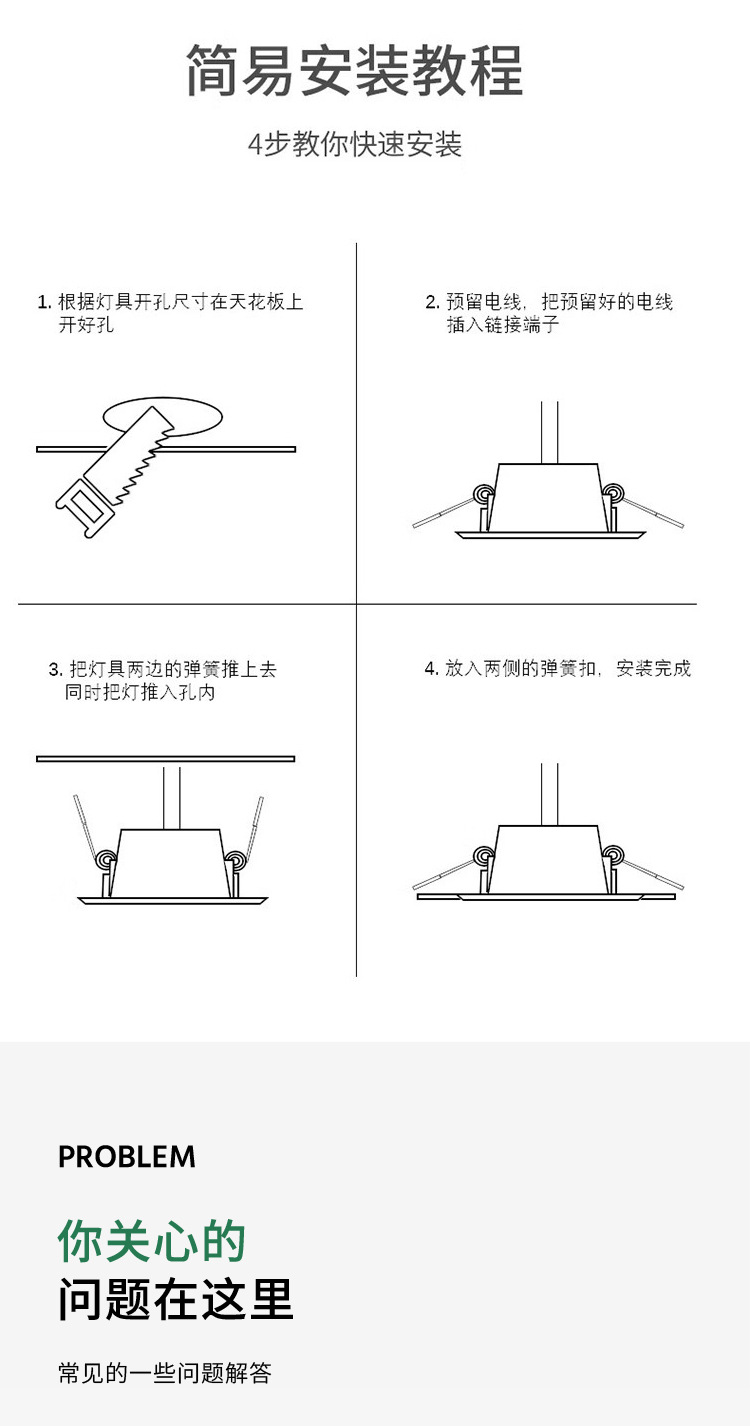 简易安装教程

4步教你快速安装

1. 根据灯具开孔尺寸在天花板上开好孔

2. 预留电线，把预留好的电线插入链接端子

3. 把灯具两边的弹簧推上去同时把灯推入孔内

4. 放入两侧的弹簧扣，安装完成

PROBLEM

你关心的
问题在这里

常见的一些问题解答