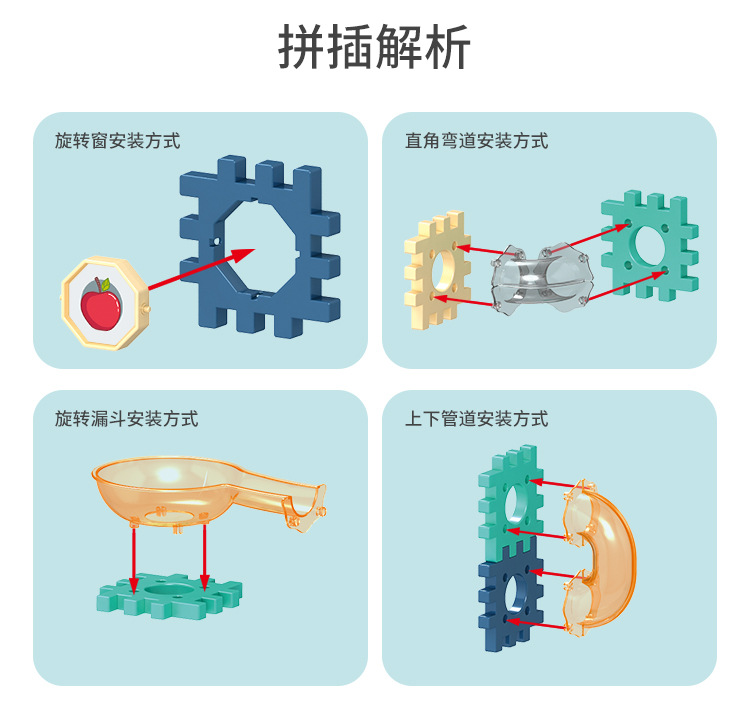 拼插解析

旋转窗安装方式

直角弯道安装方式

旋转漏斗安装方式

上下管道安装方式