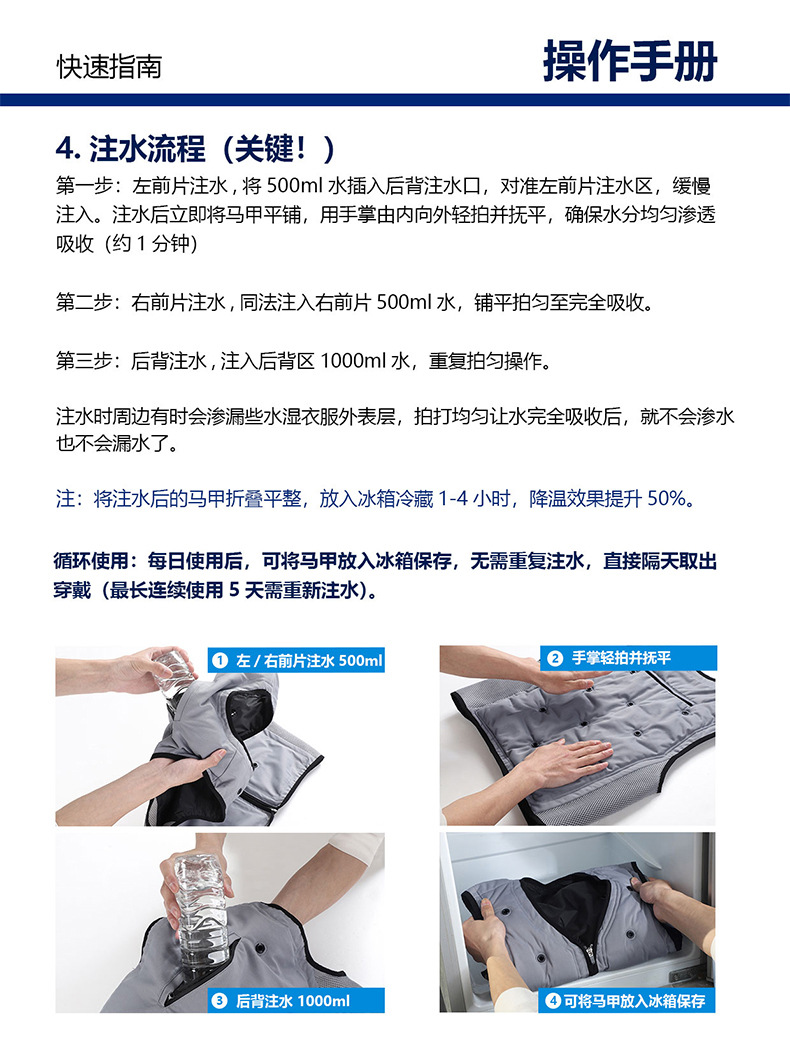 快速指南

操作手册

4. 注水流程（关键！）

第一步：左前片注水，将 500ml 水插入后背注水口，对准左前片注水区，缓慢注入。注水后立即将马甲平铺，用手掌由内向外轻拍并抚平，确保水分均匀渗透吸收（约 1 分钟）

第二步：右前片注水，同法注入右前片 500ml 水，铺平拍匀至完全吸收。

第三步：后背注水，注入后背区 1000ml 水，重复拍匀操作。

注水时周边有时会渗漏些水湿衣服外表层，拍打均匀让水完全吸收后，就不会渗水也不会漏水了。

注：将注水后的马甲折叠平整，放入冰箱冷藏 1-4 小时，降温效果提升 50%。

循环使用：每日使用后，可将马甲放入冰箱保存，无需重复注水，直接隔天取出穿戴（最长连续使用 5 天需重新注水）。

① 左 / 右前片注水 500ml

② 手掌轻拍并抚平

③ 后背注水 1000ml

④ 可将马甲放入冰箱保存