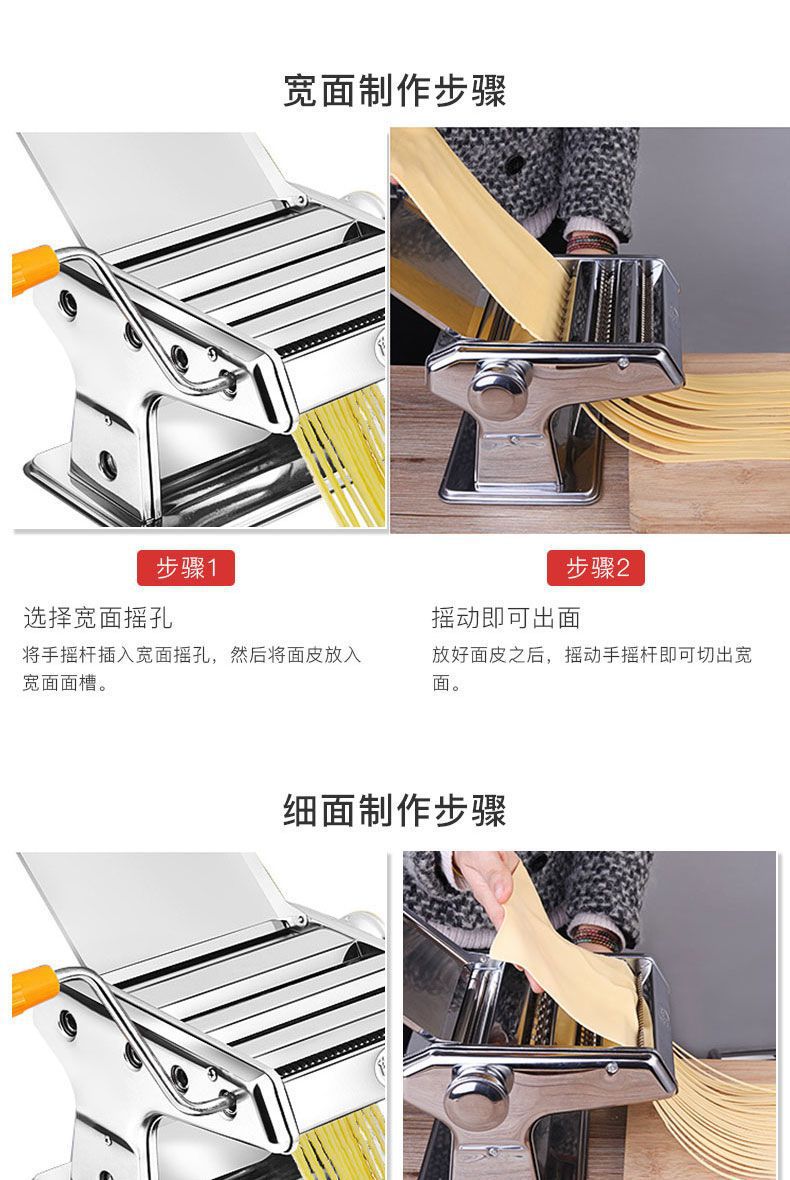 宽面制作步骤

步骤1

选择宽面摇孔

将手摇杆插入宽面摇孔，然后将面皮放入宽面面槽。

步骤2

摇动即可出面

放好面皮之后，摇动手摇杆即可切出宽面。

细面制作步骤