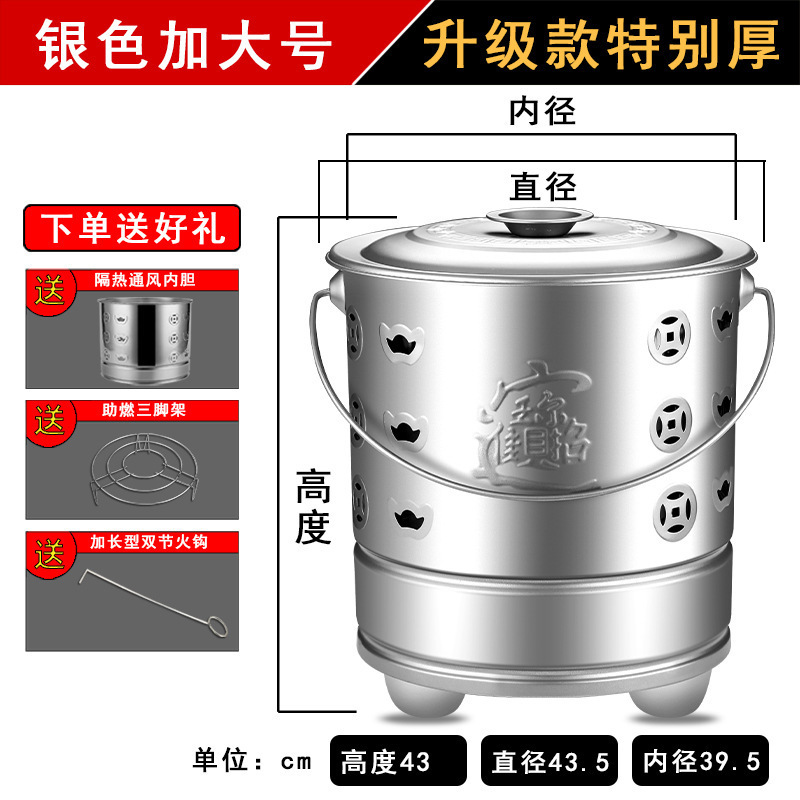 银色加大号

升级款特别厚

内径

直径

下单送好礼

送 隔热通风内胆

送 助燃三脚架

送 加长型双节火钩

高度

招财进宝

单位：cm

高度43

直径43.5

内径39.5