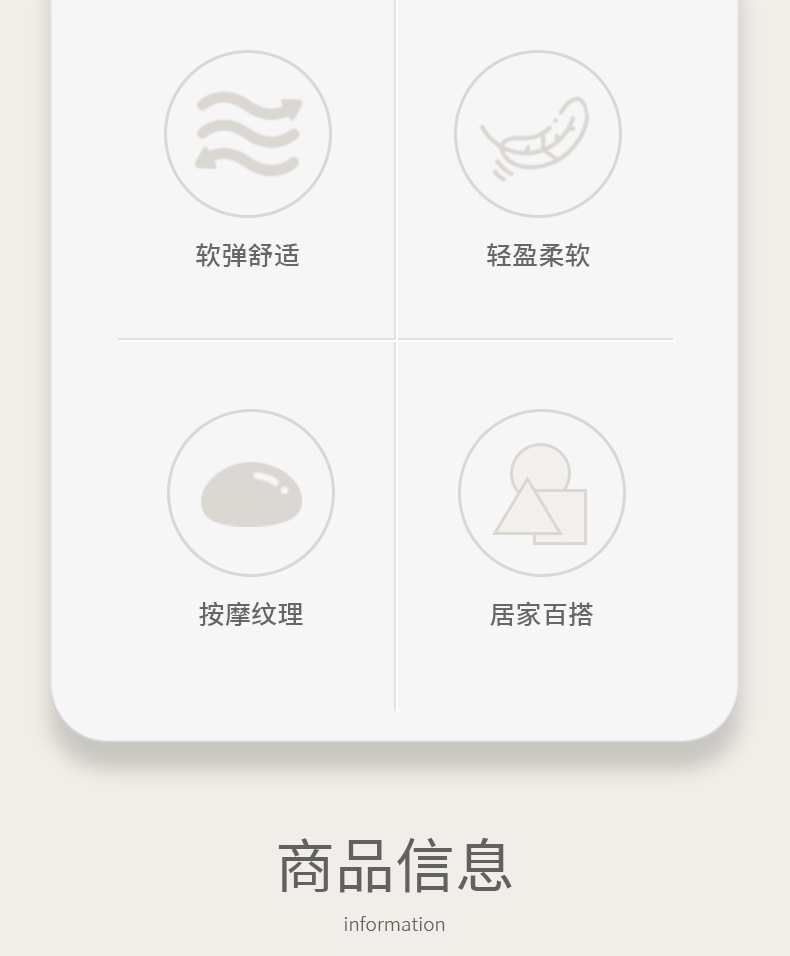 软弹舒适

轻盈柔软

按摩纹理

居家百搭

商品信息

information