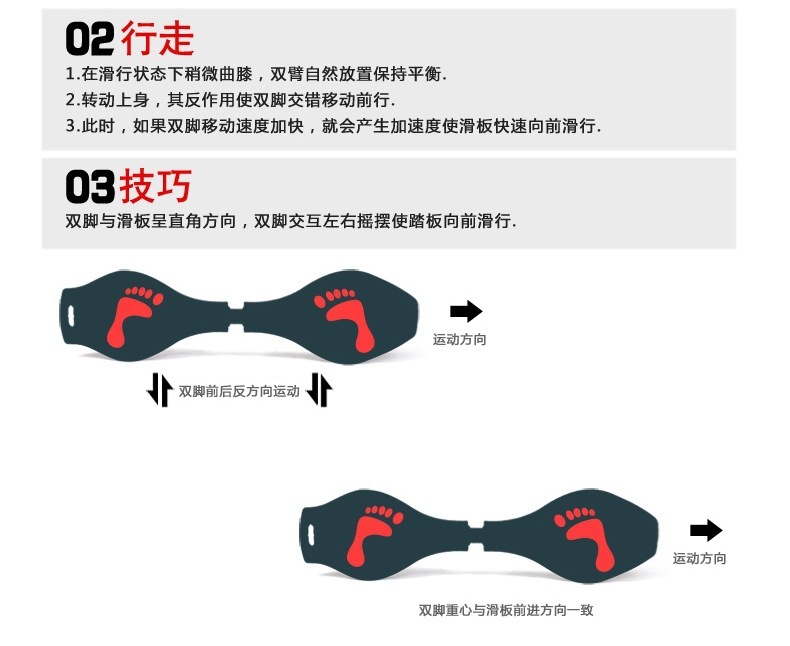 02 行走

1.在滑行状态下稍微曲膝，双臂自然放置保持平衡.

2.转动上身，其反作用使双脚交错移动前行.

3.此时，如果双脚移动速度加快，就会产生加速度使滑板快速向前滑行.

03 技巧

双脚与滑板呈直角方向，双脚交互左右摇摆使踏板向前滑行.

运动方向

双脚前后反方向运动

运动方向

双脚重心与滑板前进方向一致